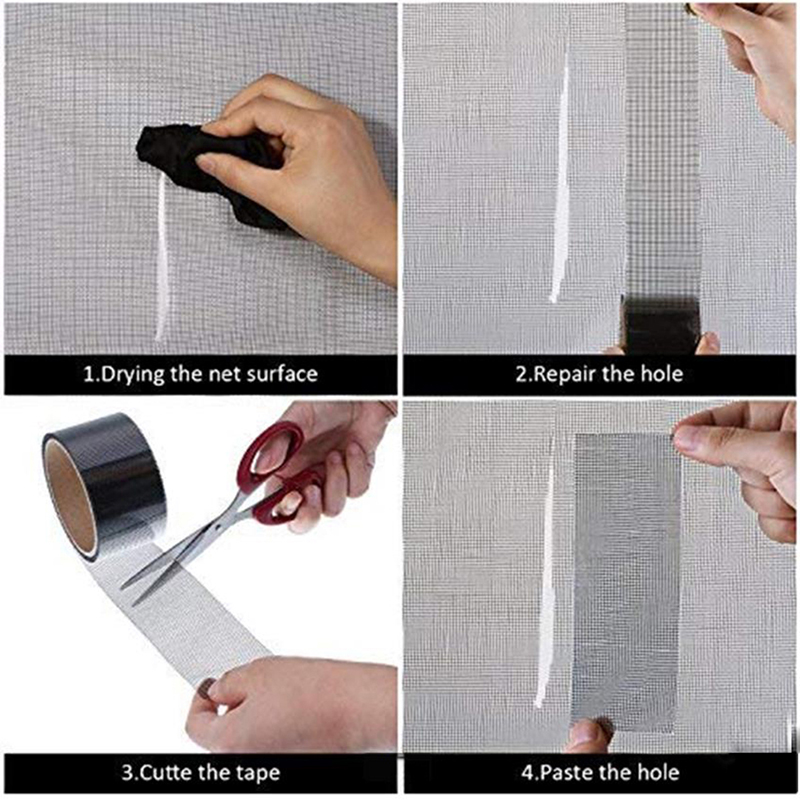 1.Drying the net surface

2.Repair the hole

3.Cutte the tape

4.Paste the hole