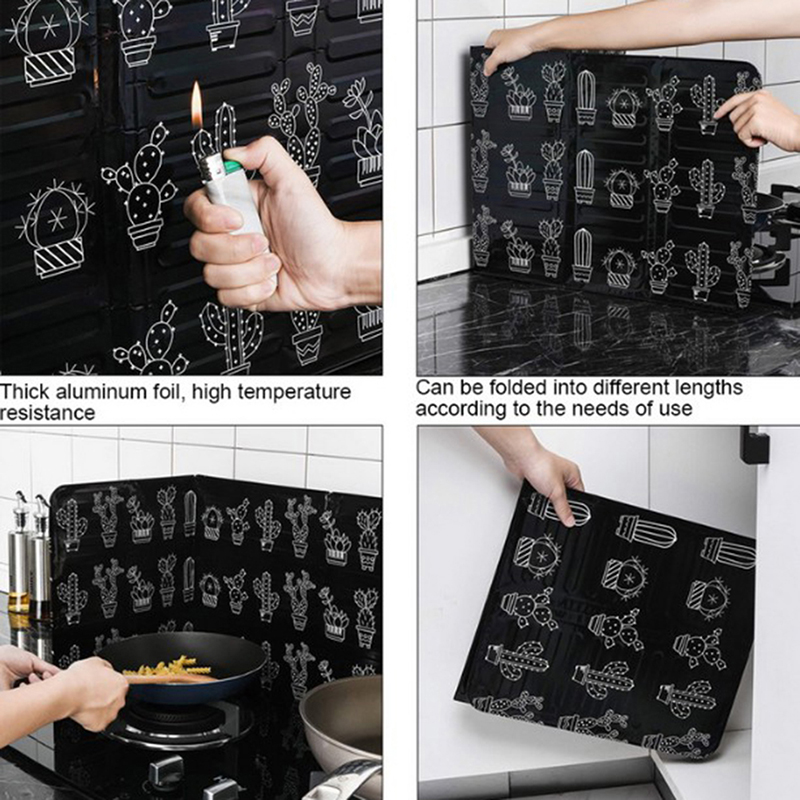 Thick aluminum foil, high temperature resistance

Can be folded into different lengths according to the needs of use