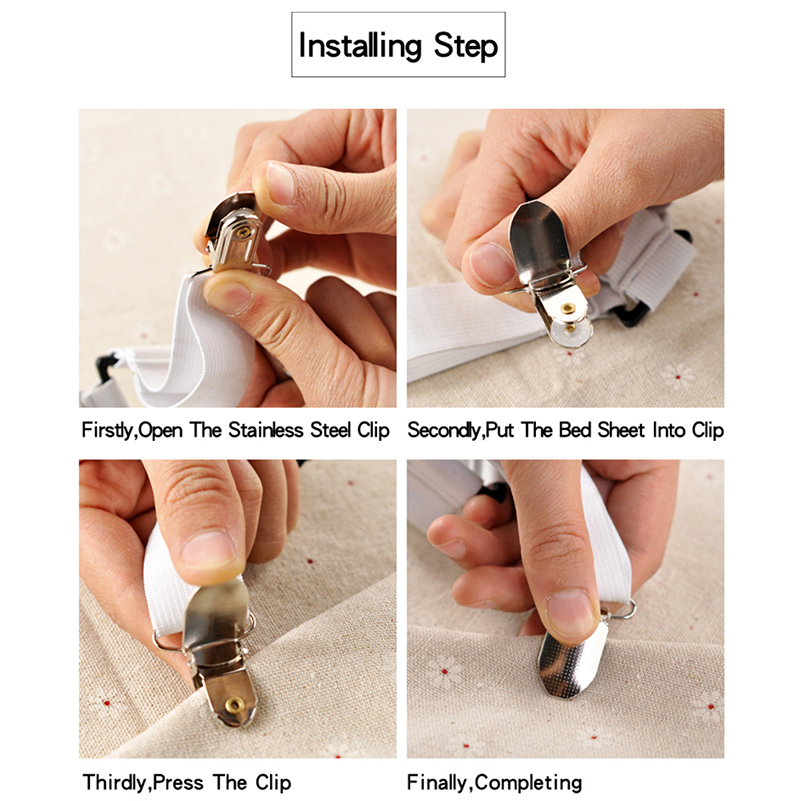 Installing Step

Firstly,Open The Stainless Steel Clip

Secondly,Put The Bed Sheet Into Clip

Thirdly,Press The Clip

Finally,Completing