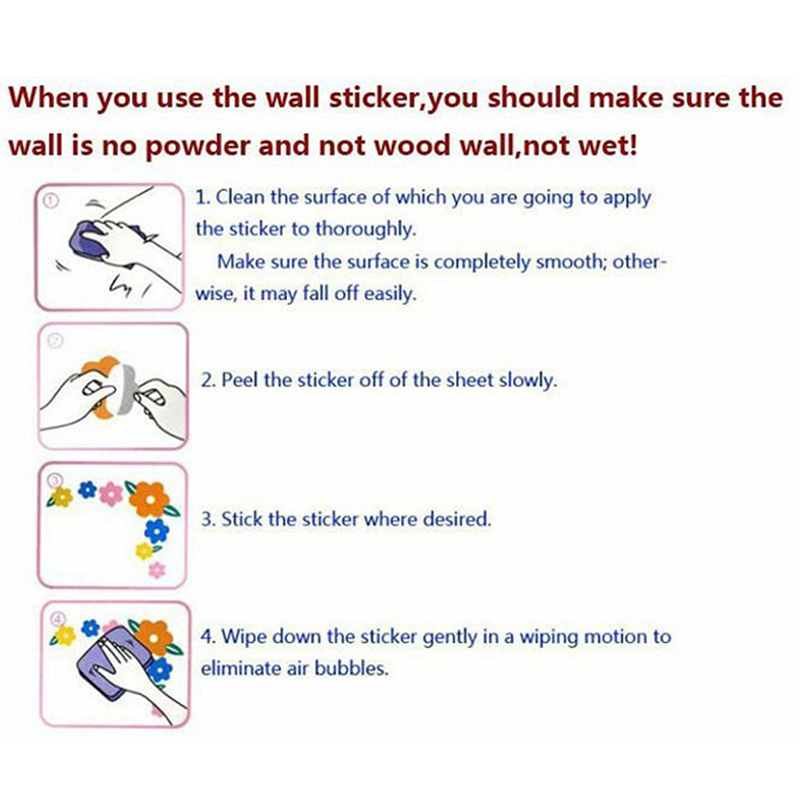 When you use the wall sticker,you should make sure the wall is no powder and not wood wall,not wet!

①

1. Clean the surface of which you are going to apply the sticker to thoroughly.

Make sure the surface is completely smooth; otherwise, it may fall off easily.

②

2. Peel the sticker off of the sheet slowly.

③

3. Stick the sticker where desired.

④

4. Wipe down the sticker gently in a wiping motion to eliminate air bubbles.