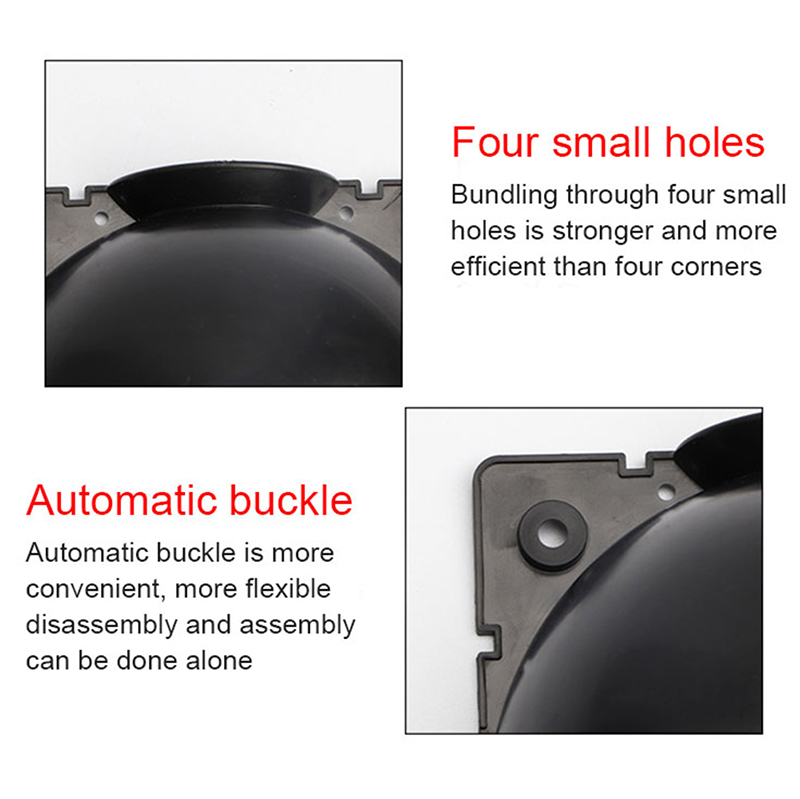 Four small holes

Bundling through four small holes is stronger and more efficient than four corners

Automatic buckle

Automatic buckle is more convenient, more flexible disassembly and assembly can be done alone