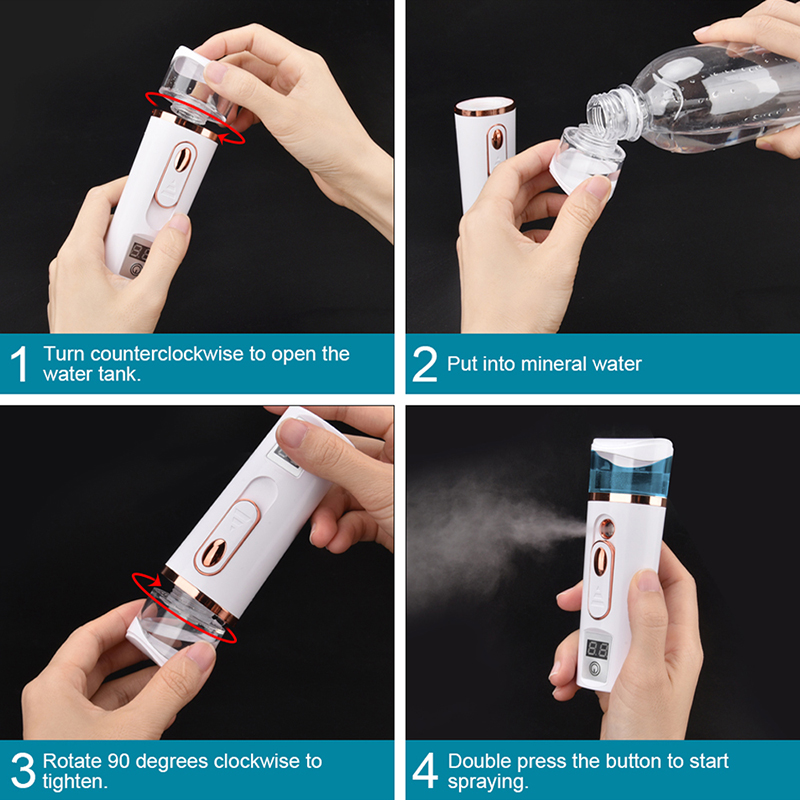 1 Turn counterclockwise to open the water tank.

2 Put into mineral water

3 Rotate 90 degrees clockwise to tighten.

4 Double press the button to start spraying.