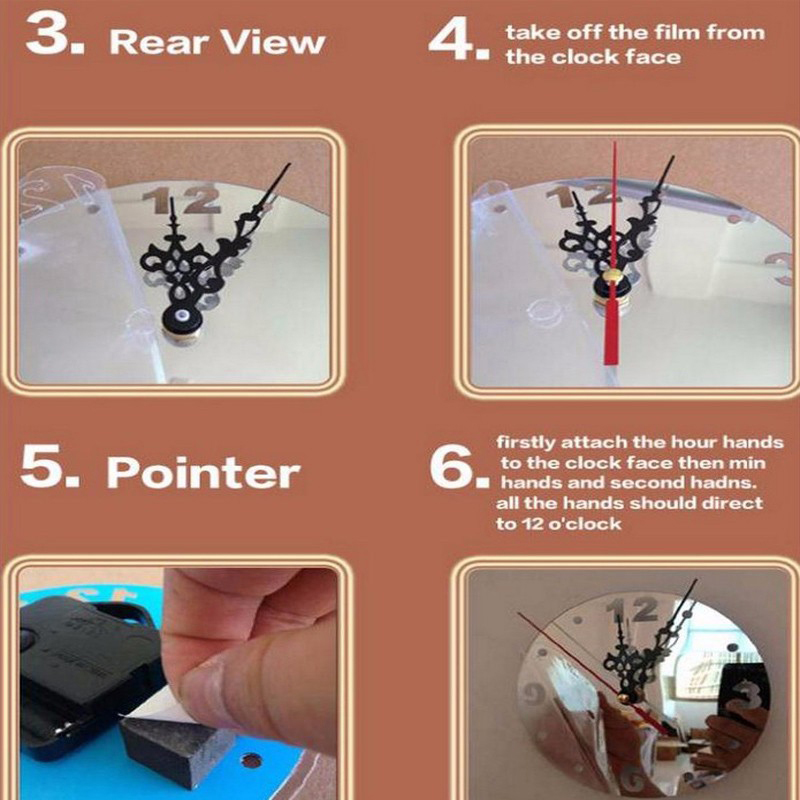 3. Rear View

4. take off the film from the clock face

12

12

3

5. Pointer

6. firstly attach the hour hands to the clock face then min hands and second hadns. all the hands should direct to 12 o'clock

12

9

3

6