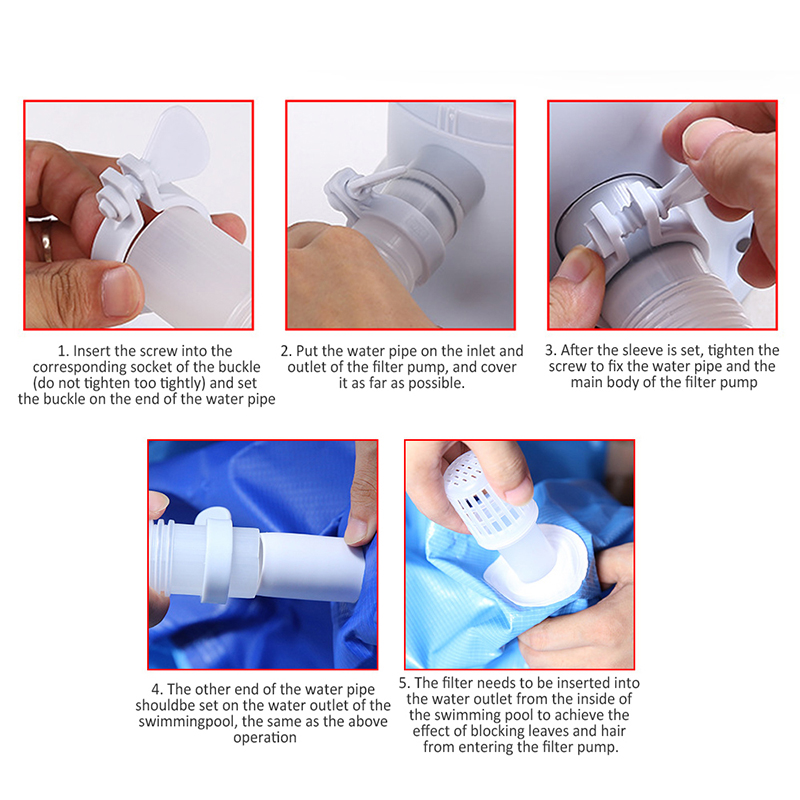 1. Insert the screw into the corresponding socket of the buckle (do not tighten too tightly) and set the buckle on the end of the water pipe

2. Put the water pipe on the inlet and outlet of the filter pump, and cover it as far as possible.

3. After the sleeve is set, tighten the screw to fix the water pipe and the main body of the filter pump

4. The other end of the water pipe shouldbe set on the water outlet of the swimmingpool, the same as the above operation

5. The filter needs to be inserted into the water outlet from the inside of the swimming pool to achieve the effect of blocking leaves and hair from entering the filter pump.