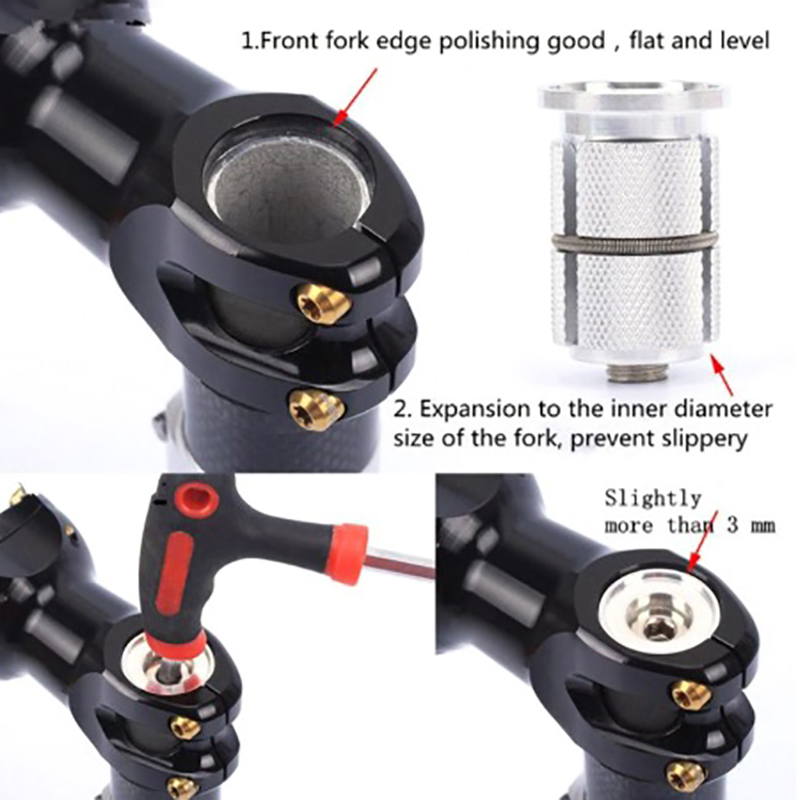 1.Front fork edge polishing good , flat and level

2. Expansion to the inner diameter size of the fork, prevent slippery

Slightly more than 3 mm