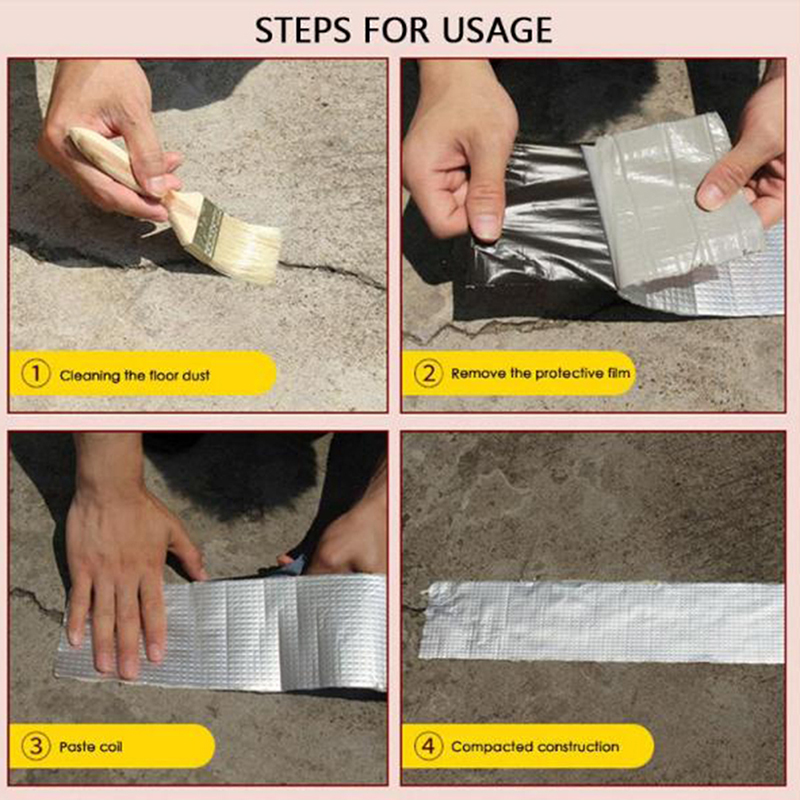 STEPS FOR USAGE

1 Cleaning the floor dust

2 Remove the protective film

3 Paste coil

4 Compacted construction