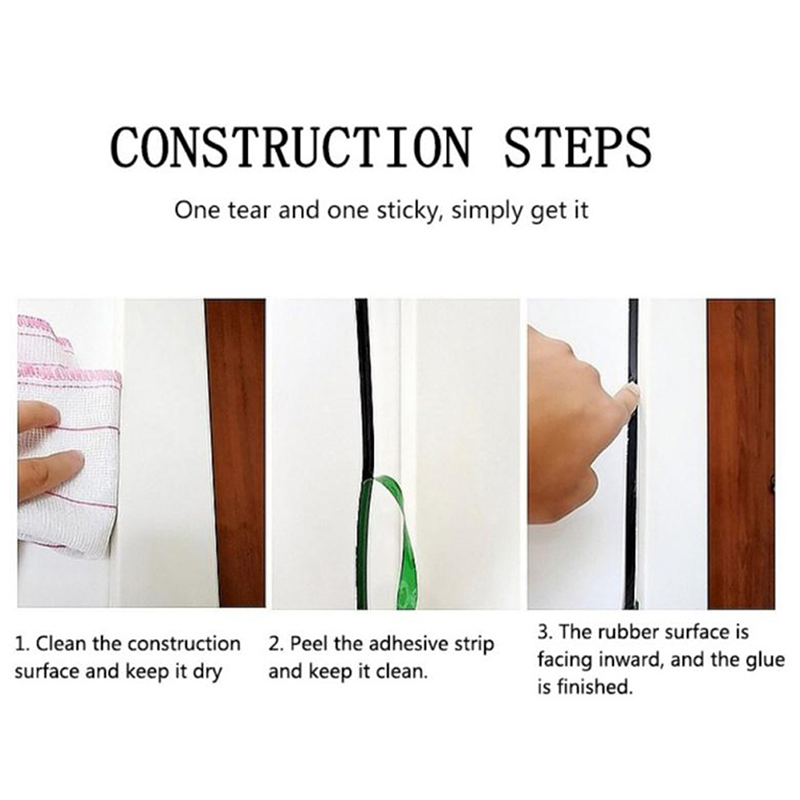 CONSTRUCTION STEPS

One tear and one sticky, simply get it

1. Clean the construction surface and keep it dry

2. Peel the adhesive strip and keep it clean.

3. The rubber surface is facing inward, and the glue is finished.