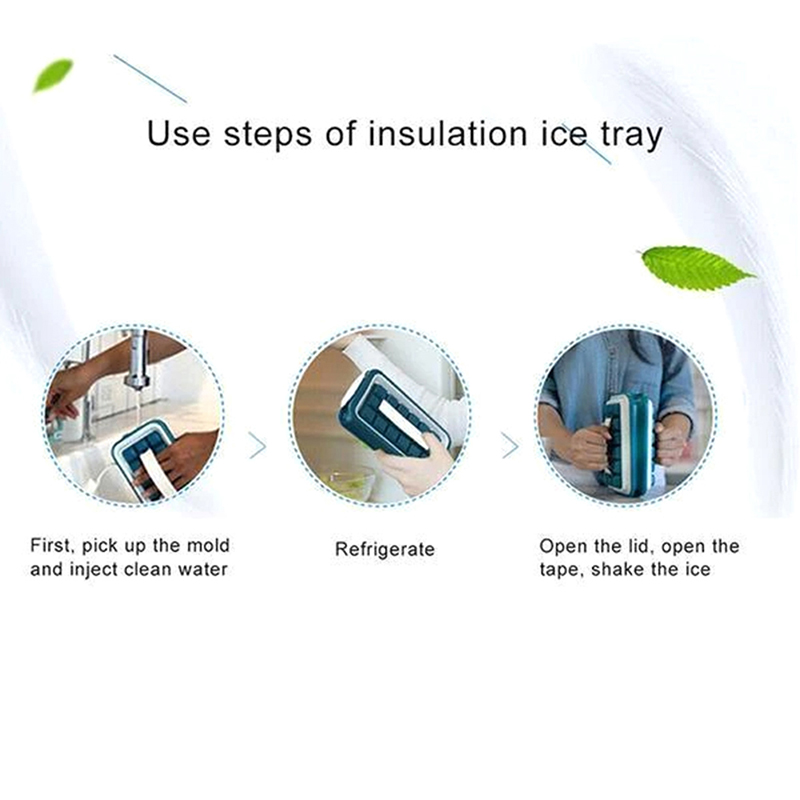 Use steps of insulation ice tray

First, pick up the mold and inject clean water

Refrigerate

Open the lid, open the tape, shake the ice