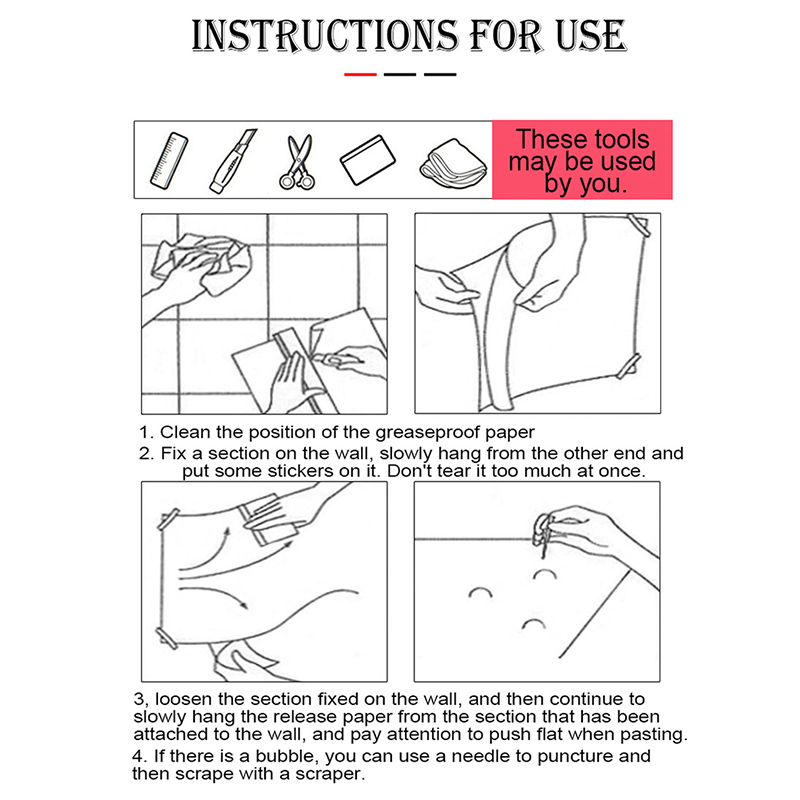 INSTRUCTIONS FOR USE

These tools may be used by you.

1. Clean the position of the greaseproof paper
2. Fix a section on the wall, slowly hang from the other end and put some stickers on it. Don't tear it too much at once.

3, loosen the section fixed on the wall, and then continue to slowly hang the release paper from the section that has been attached to the wall, and pay attention to push flat when pasting.
4. If there is a bubble, you can use a needle to puncture and then scrape with a scraper.