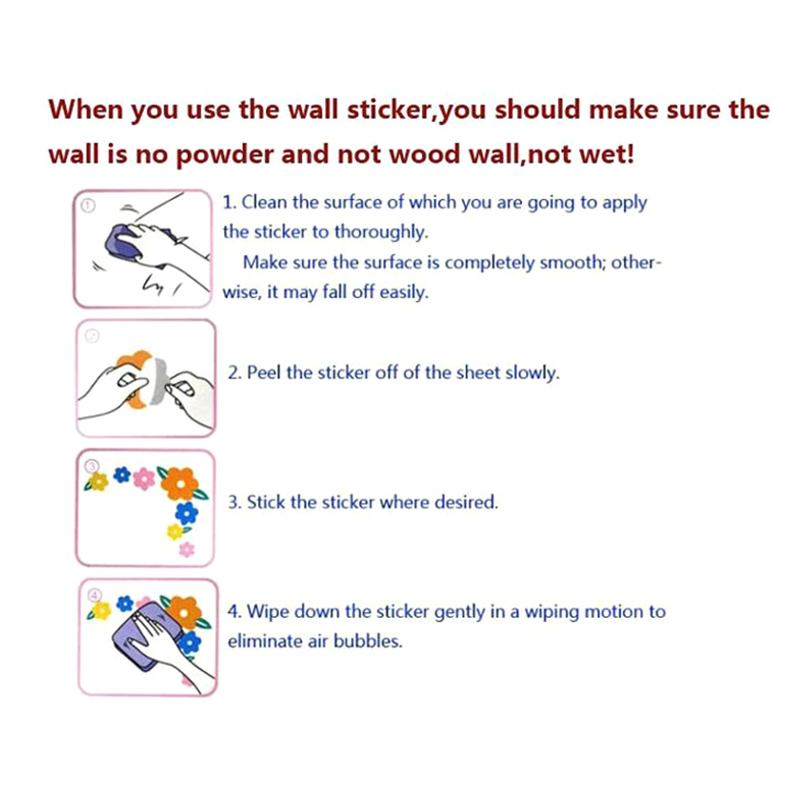 When you use the wall sticker,you should make sure the wall is no powder and not wood wall,not wet!

①

1. Clean the surface of which you are going to apply the sticker to thoroughly.

Make sure the surface is completely smooth; otherwise, it may fall off easily.

②

2. Peel the sticker off of the sheet slowly.

③

3. Stick the sticker where desired.

④

4. Wipe down the sticker gently in a wiping motion to eliminate air bubbles.