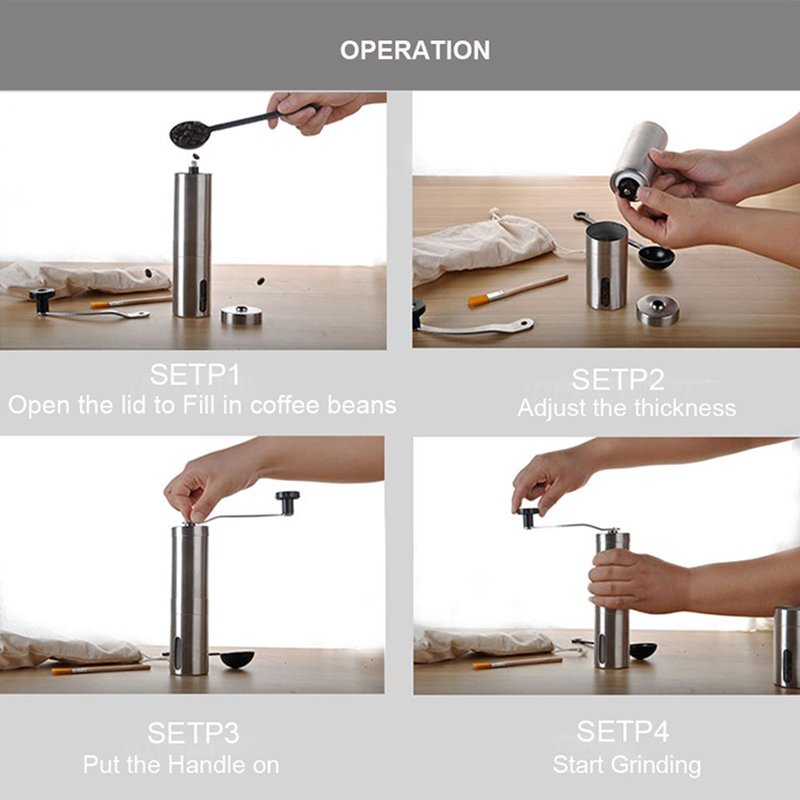 OPERATION

SETP1
Open the lid to Fill in coffee beans

SETP2
Adjust the thickness

SETP3
Put the Handle on

SETP4
Start Grinding