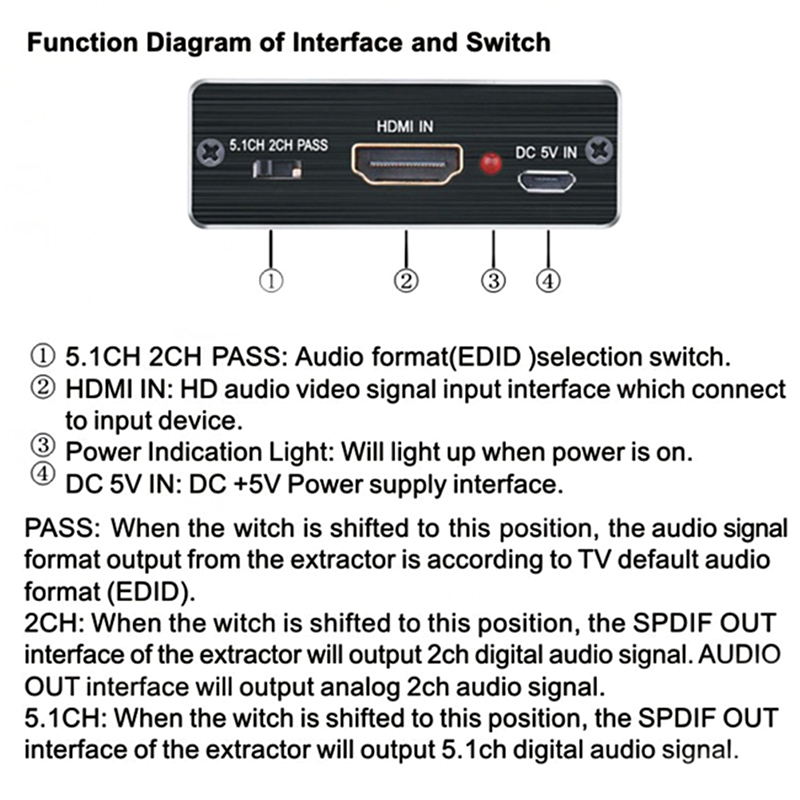 Function Diagram of Interface and Switch

5.1CH 2CH PASS

HDMI IN

DC 5V IN

①

②

③

④

① 5.1CH 2CH PASS: Audio format(EDID )selection switch.
② HDMI IN: HD audio video signal input interface which connect to input device.
③ Power Indication Light: Will light up when power is on.
④ DC 5V IN: DC +5V Power supply interface.

PASS: When the witch is shifted to this position, the audio signal format output from the extractor is according to TV default audio format (EDID).
2CH: When the witch is shifted to this position, the SPDIF OUT interface of the extractor will output 2ch digital audio signal. AUDIO OUT interface will output analog 2ch audio signal.
5.1CH: When the witch is shifted to this position, the SPDIF OUT interface of the extractor will output 5.1ch digital audio signal.