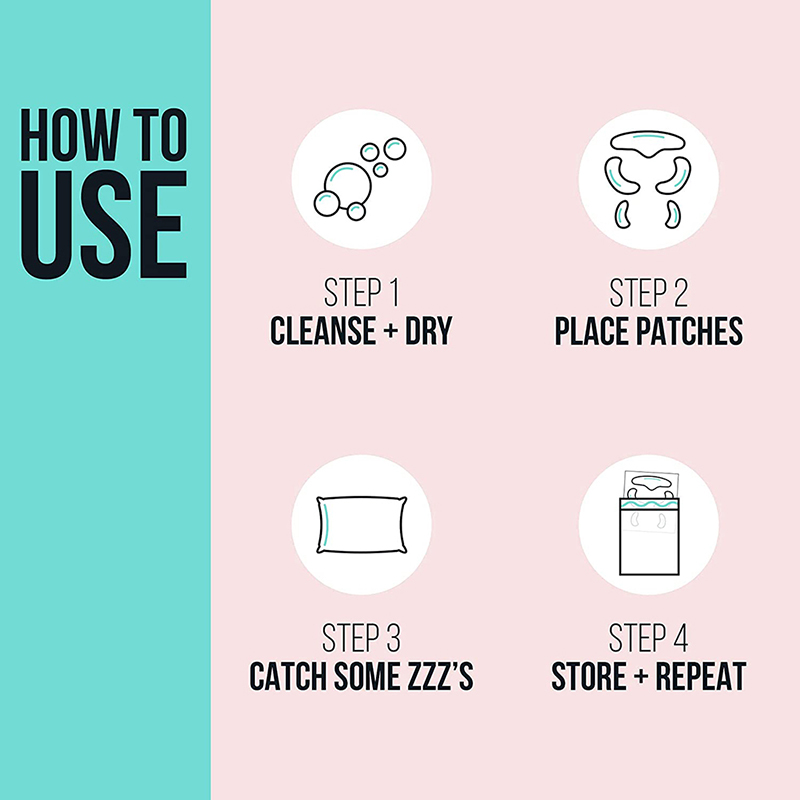 HOW TO
USE

STEP 1
CLEANSE + DRY

STEP 2
PLACE PATCHES

STEP 3
CATCH SOME ZZZ'S

STEP 4
STORE + REPEAT