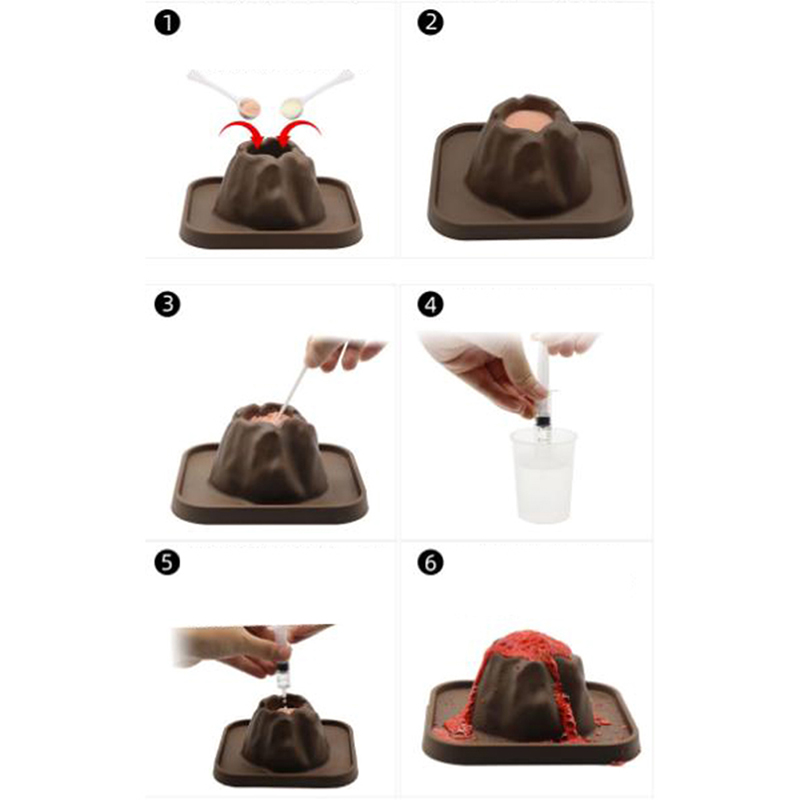 ❶

❷

❸

❹

❺

❻