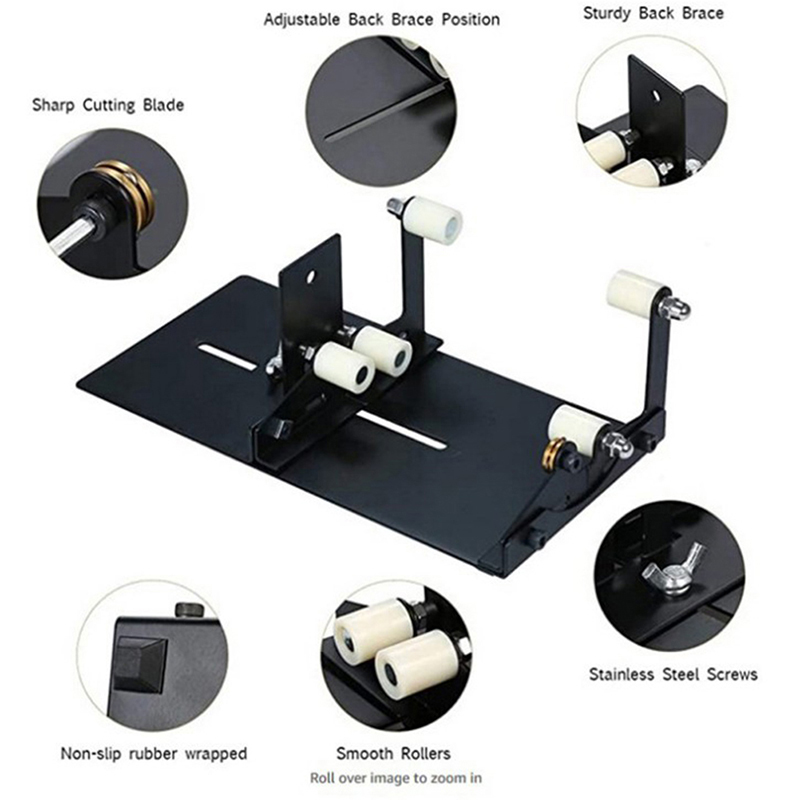 Adjustable Back Brace Position

Sturdy Back Brace

Sharp Cutting Blade

Stainless Steel Screws

Non-slip rubber wrapped

Smooth Rollers

Roll over image to zoom in