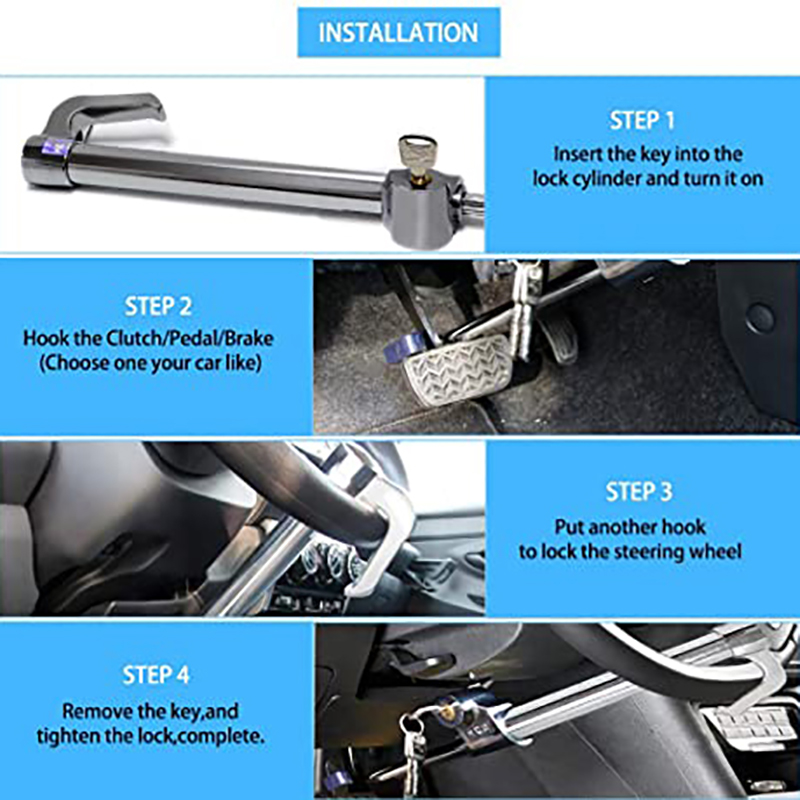 INSTALLATION

STEP 1
Insert the key into the lock cylinder and turn it on

STEP 2
Hook the Clutch/Pedal/Brake
(Choose one your car like)

STEP 3
Put another hook to lock the steering wheel

STEP 4
Remove the key,and tighten the lock,complete.