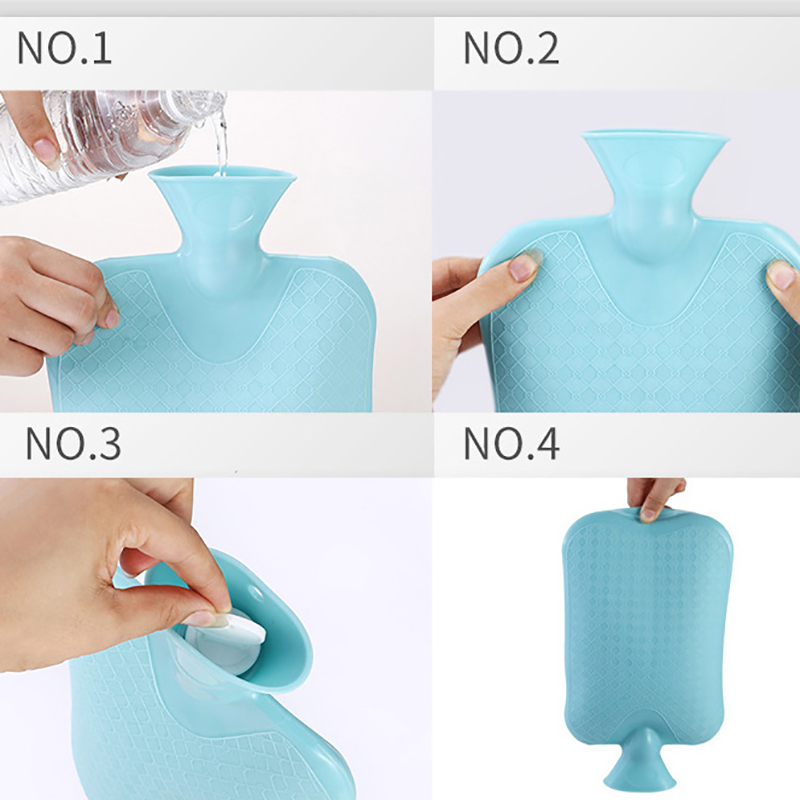 NO.1

NO.2

NO.3

NO.4