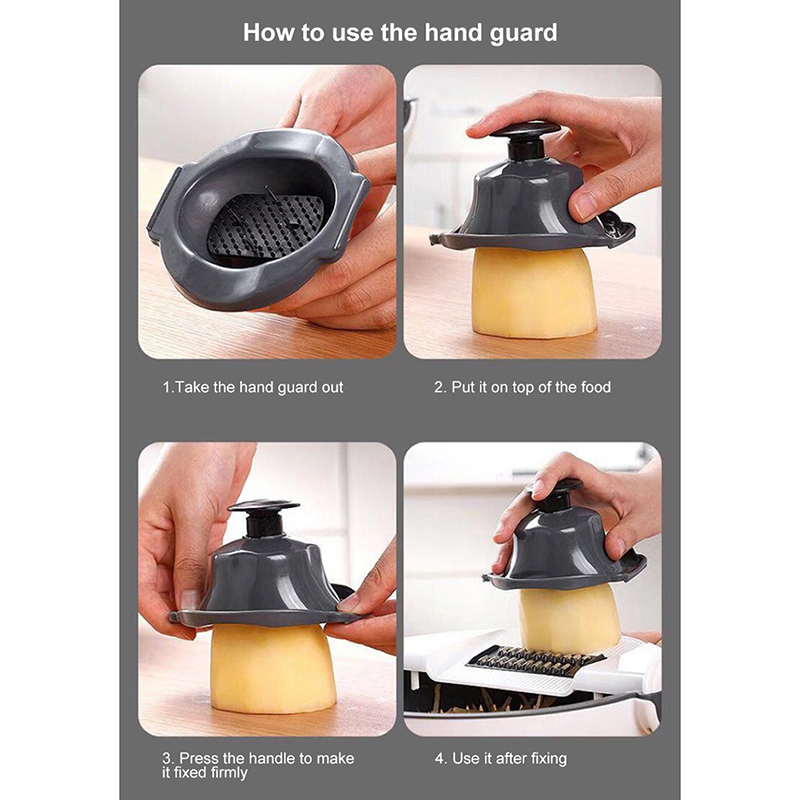 How to use the hand guard

1.Take the hand guard out

2. Put it on top of the food

3. Press the handle to make it fixed firmly

4. Use it after fixing