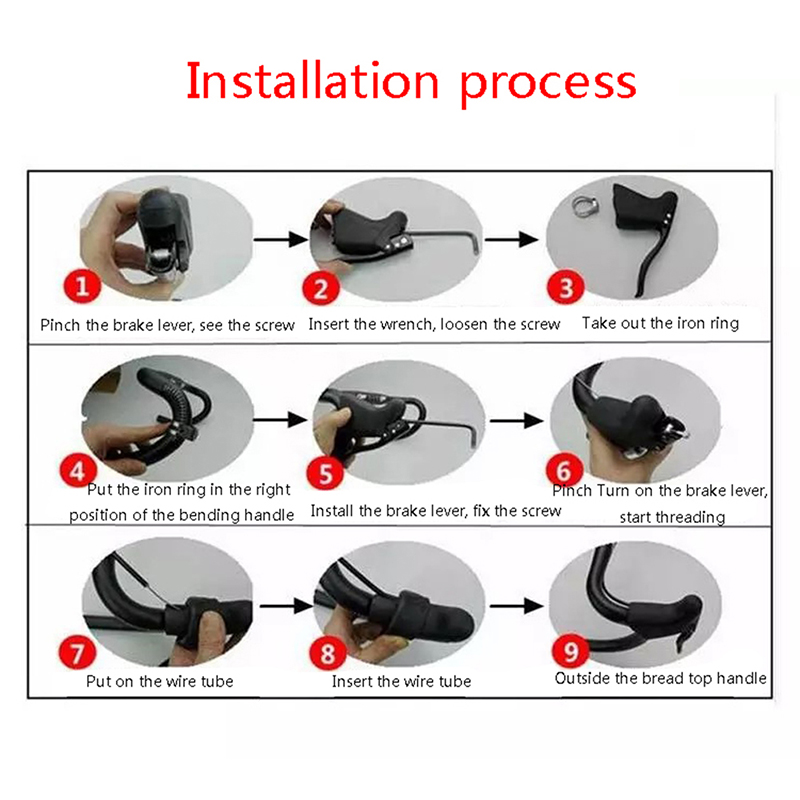 Installation process

1
Pinch the brake lever, see the screw

2
Insert the wrench, loosen the screw

3
Take out the iron ring

4
Put the iron ring in the right position of the bending handle

5
Install the brake lever, fix the screw

6
Pinch Turn on the brake lever, start threading

7
Put on the wire tube

8
Insert the wire tube

9
Outside the bread top handle