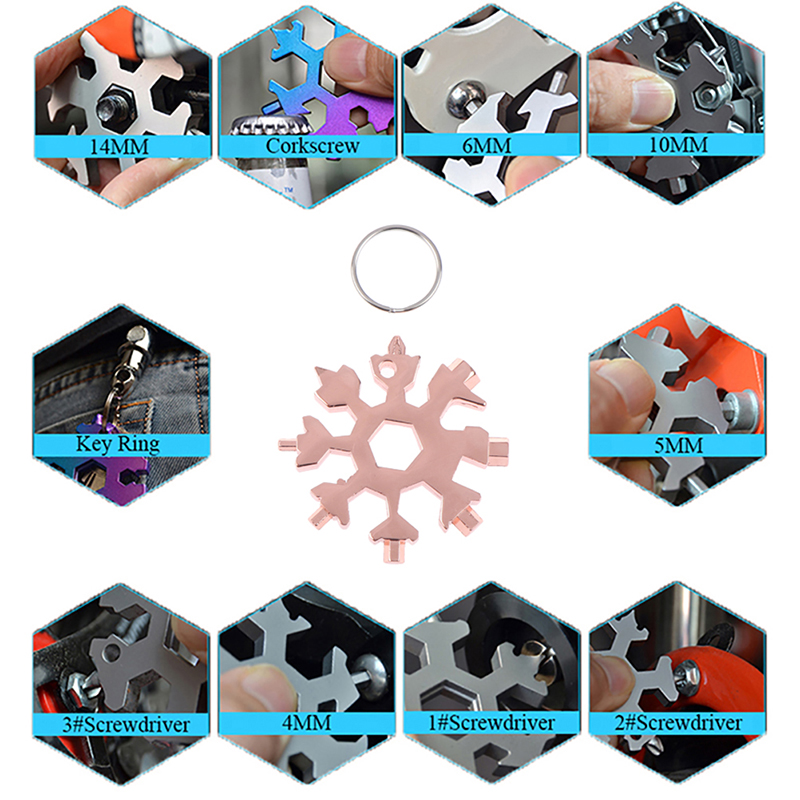 14MM

Corkscrew

6MM

10MM

Key Ring

5MM

3#Screwdriver

4MM

1#Screwdriver

2#Screwdriver