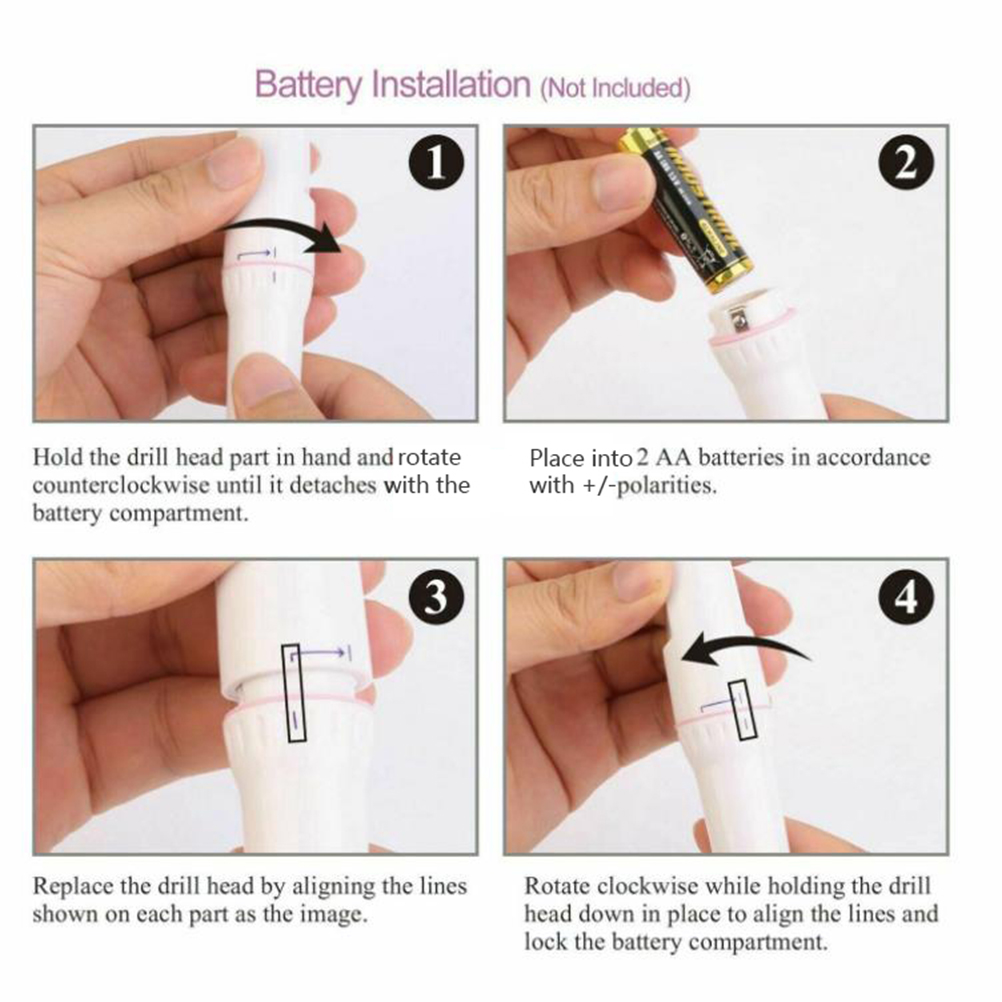 Battery Installation (Not Included)

1

Hold the drill head part in hand and rotate counterclockwise until it detaches with the battery compartment.

2

Place into 2 AA batteries in accordance with +/-polarities.

3

Replace the drill head by aligning the lines shown on each part as the image.

4

Rotate clockwise while holding the drill head down in place to align the lines and lock the battery compartment.