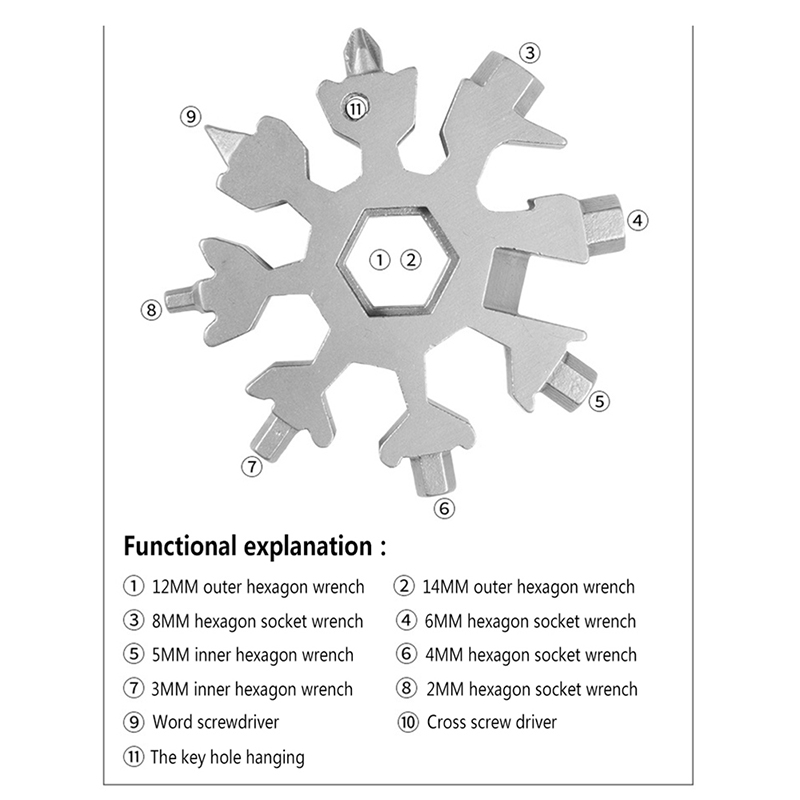 ③

⑪

⑨

④

① ②

⑧

⑤

⑦

⑥

Functional explanation :

① 12MM outer hexagon wrench ② 14MM outer hexagon wrench

③ 8MM hexagon socket wrench ④ 6MM hexagon socket wrench

⑤ 5MM inner hexagon wrench ⑥ 4MM hexagon socket wrench

⑦ 3MM inner hexagon wrench ⑧ 2MM hexagon socket wrench

⑨ Word screwdriver ⑩ Cross screw driver

⑪ The key hole hanging