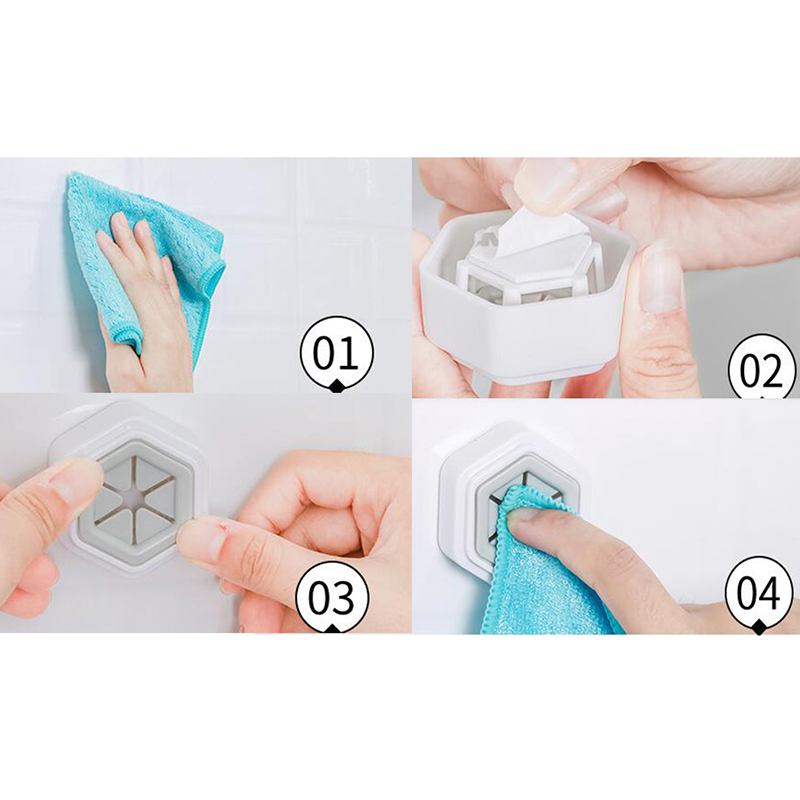 01

02

03

04