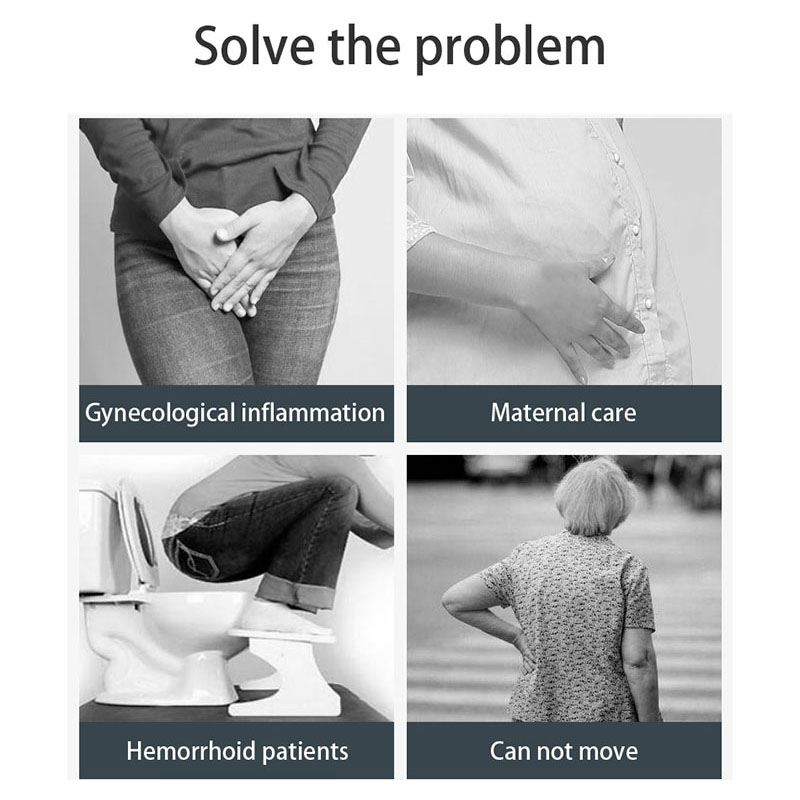 Solve the problem

Gynecological inflammation

Maternal care

Hemorrhoid patients

Can not move