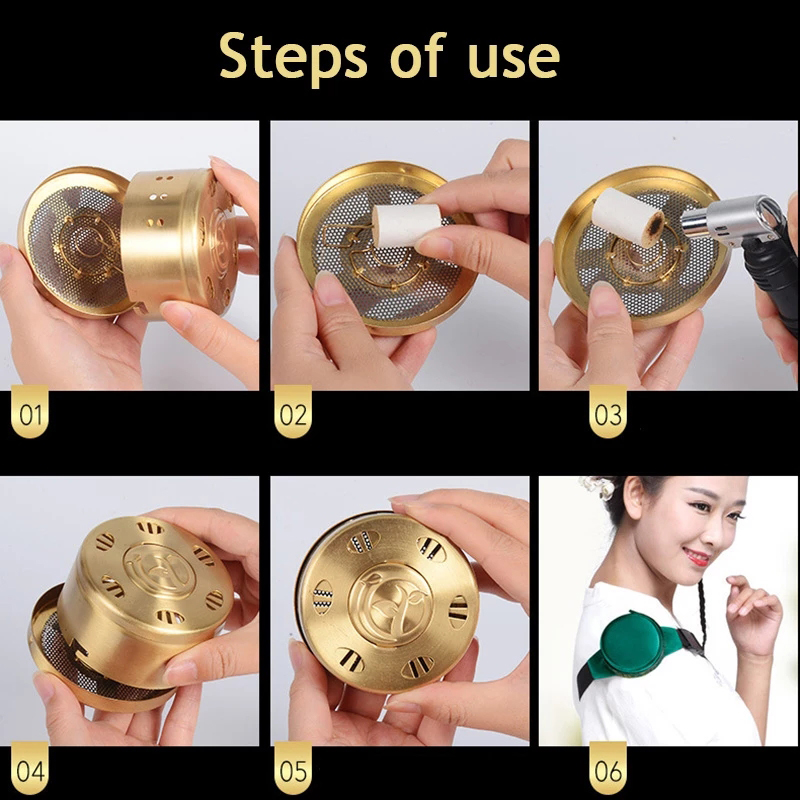 Steps of use

01

02

03

04

05

06