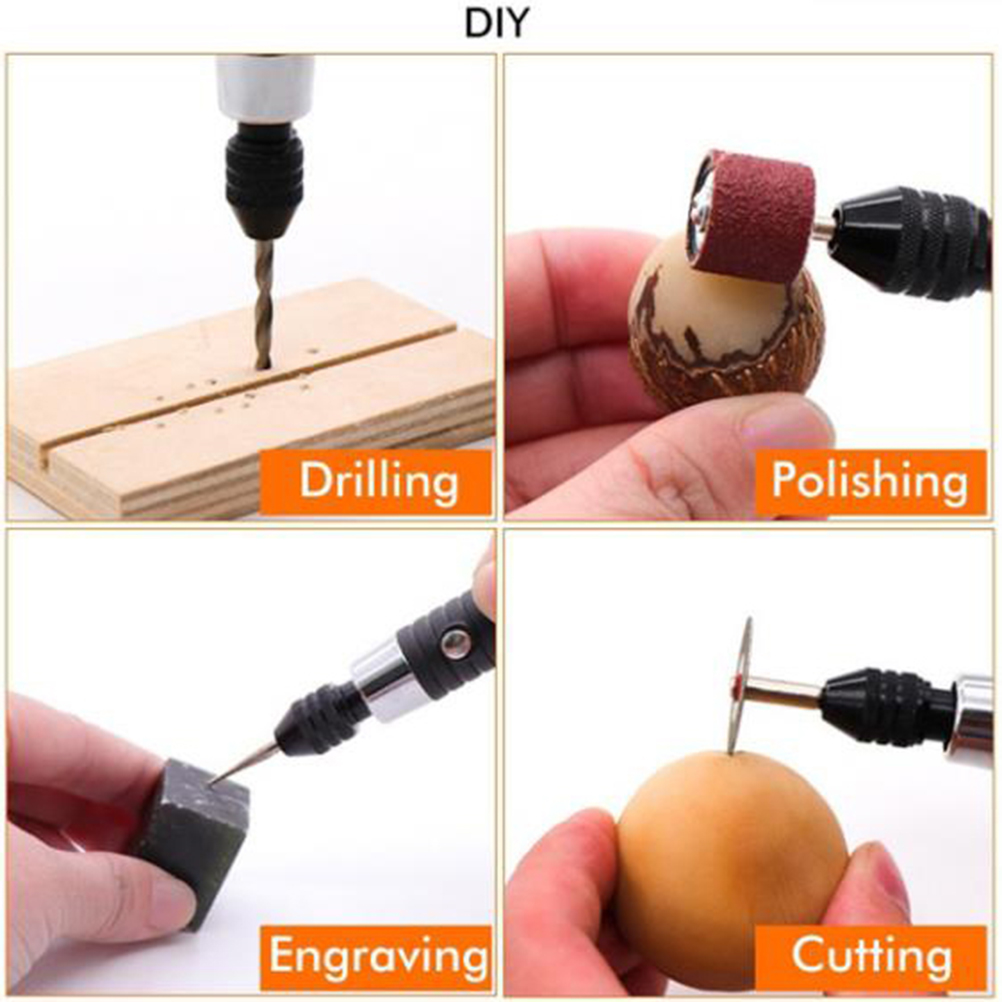 DIY

Drilling

Polishing

Engraving

Cutting