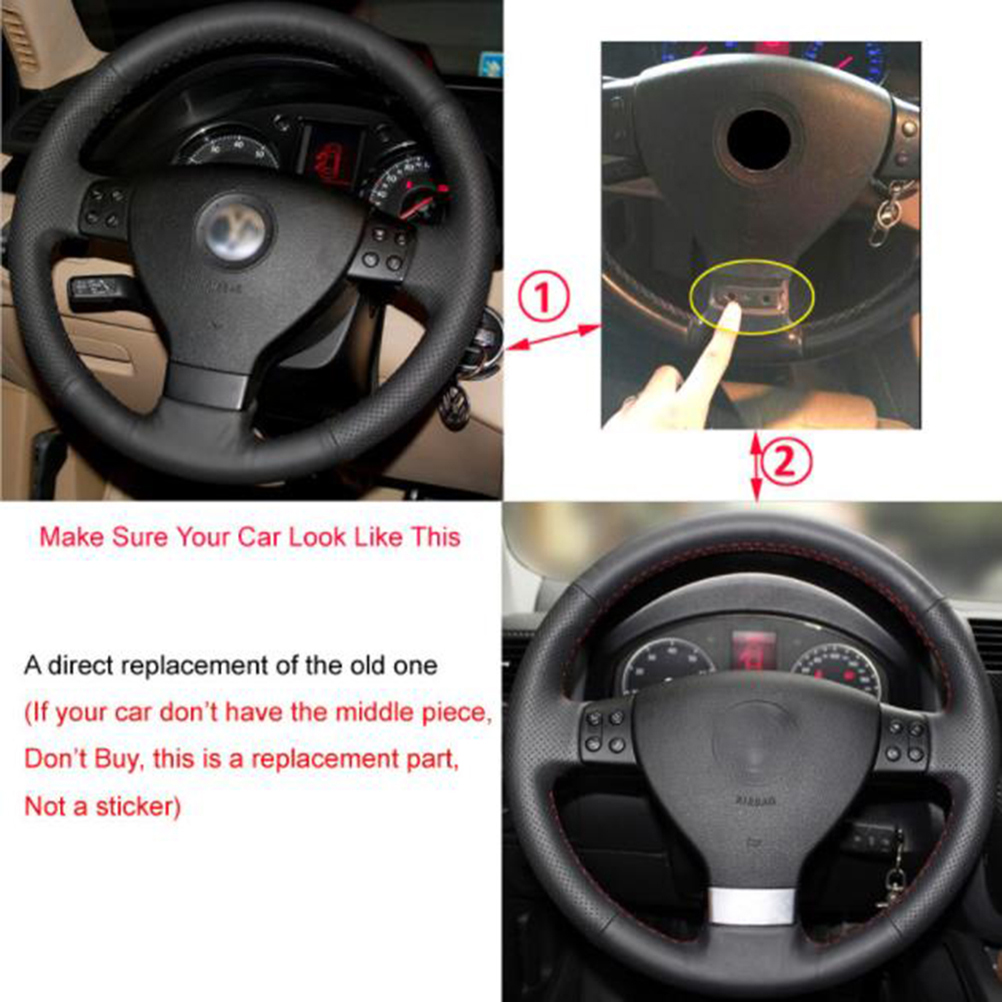 ①

②

Make Sure Your Car Look Like This

A direct replacement of the old one
(If your car don't have the middle piece, Don't Buy, this is a replacement part, Not a sticker)

AIRBAG