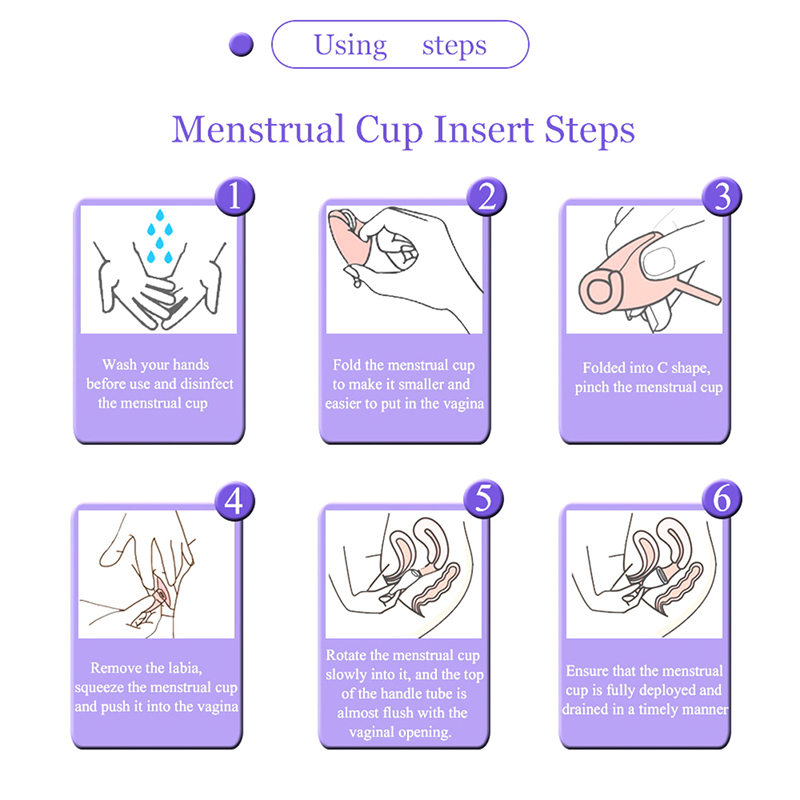 Using steps

Menstrual Cup Insert Steps

1
Wash your hands before use and disinfect the menstrual cup

2
Fold the menstrual cup to make it smaller and easier to put in the vagina

3
Folded into C shape, pinch the menstrual cup

4
Remove the labia, squeeze the menstrual cup and push it into the vagina

5
Rotate the menstrual cup slowly into it, and the top of the handle tube is almost flush with the vaginal opening.

6
Ensure that the menstrual cup is fully deployed and drained in a timely manner