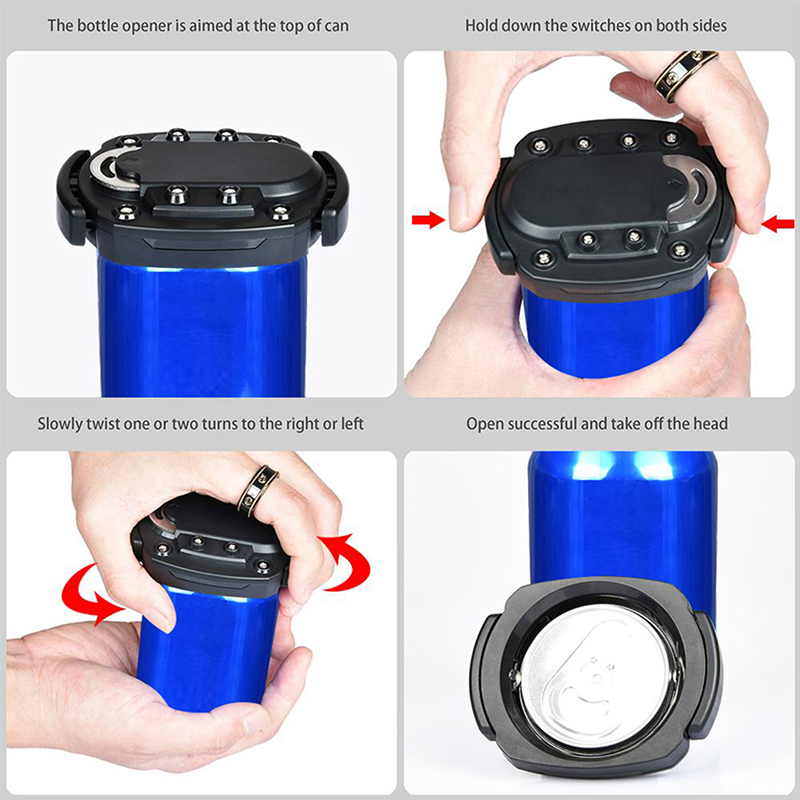 The bottle opener is aimed at the top of can

Hold down the switches on both sides

Slowly twist one or two turns to the right or left

Open successful and take off the head