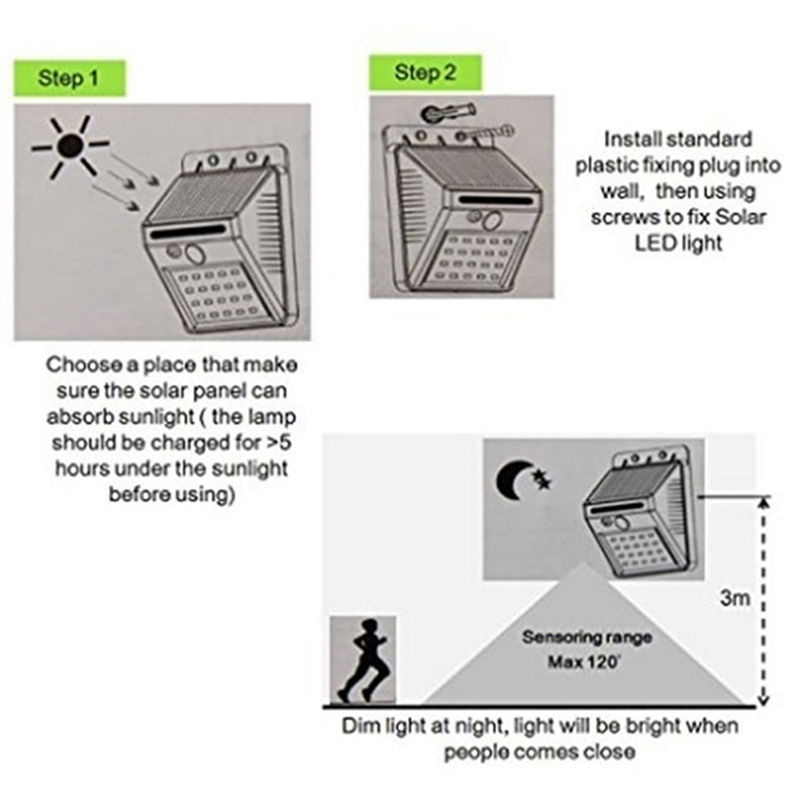 Step 1

Choose a place that make sure the solar panel can absorb sunlight ( the lamp should be charged for >5 hours under the sunlight before using)

Step 2

Install standard plastic fixing plug into wall, then using screws to fix Solar LED light

3m

Sensoring range Max 120°

Dim light at night, light will be bright when people comes close