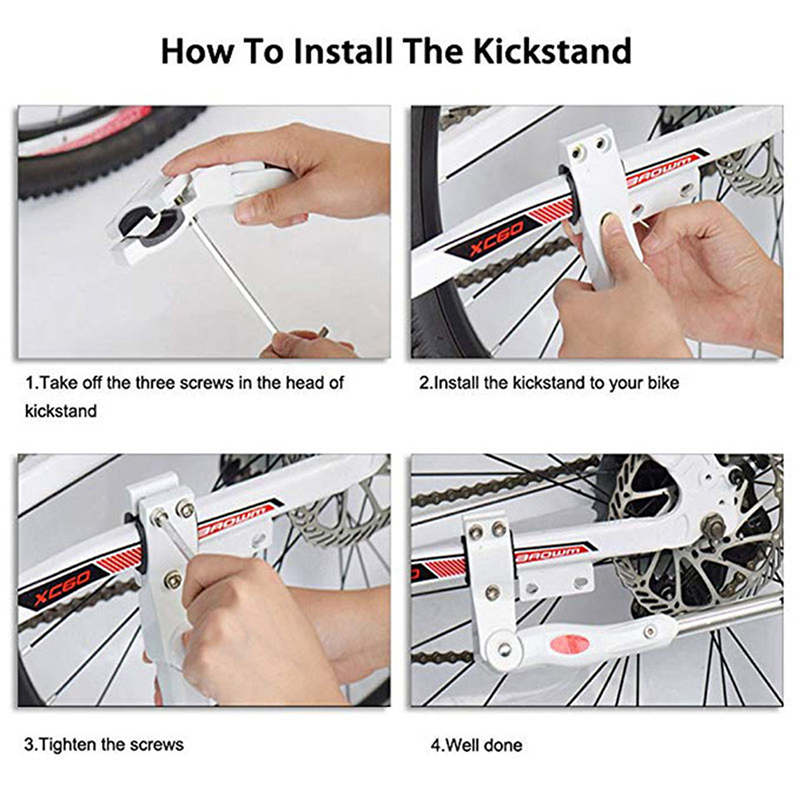 How To Install The Kickstand

XC60 BROWM

1.Take off the three screws in the head of kickstand

2.Install the kickstand to your bike

XC60 BROWM

BROWM

3.Tighten the screws

4.Well done