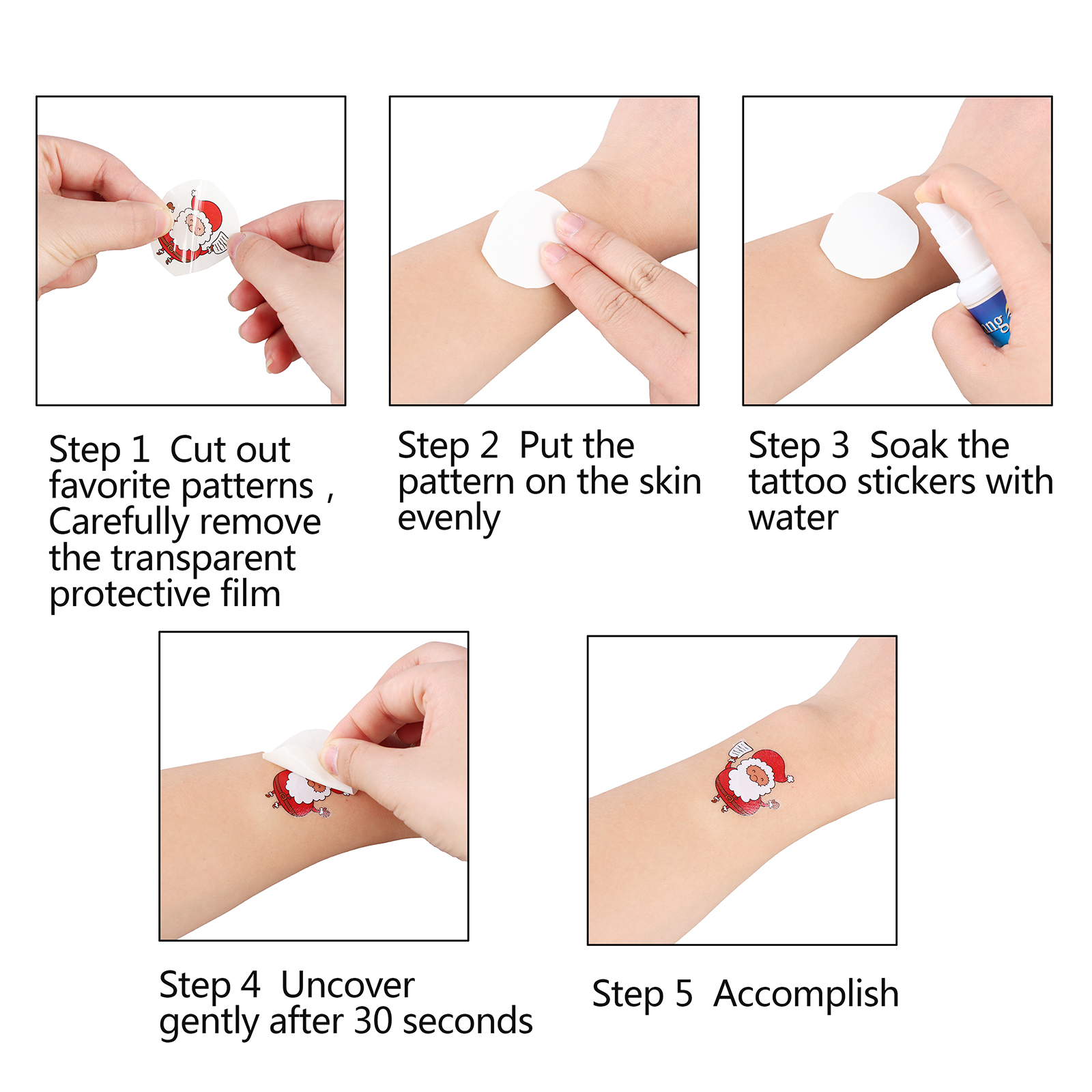 Step 1 Cut out favorite patterns , Carefully remove the transparent protective film

Step 2 Put the pattern on the skin evenly

Step 3 Soak the tattoo stickers with water

Step 4 Uncover gently after 30 seconds

Step 5 Accomplish