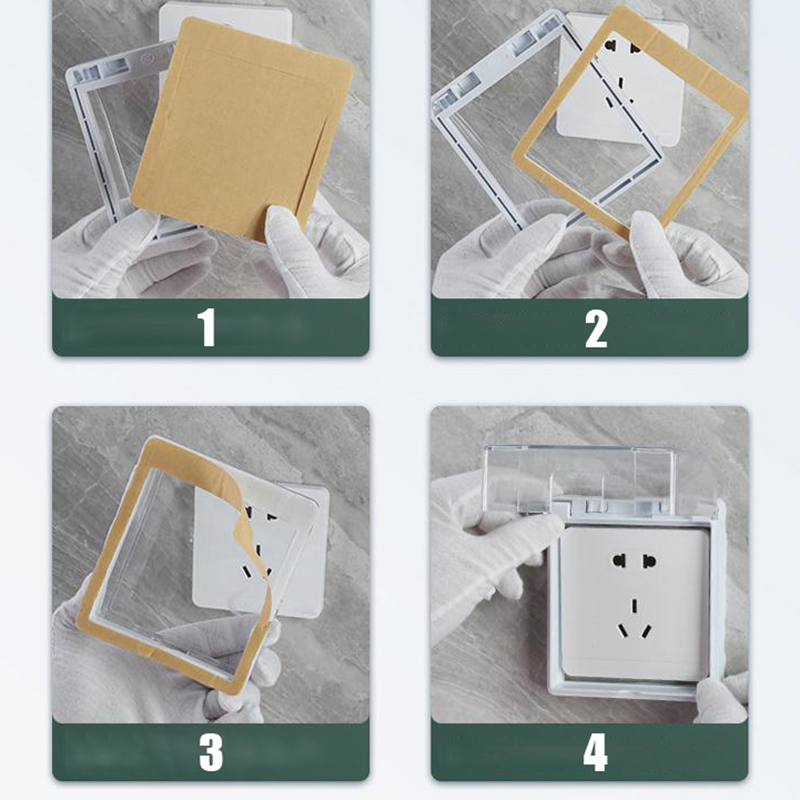 1

2

3

4