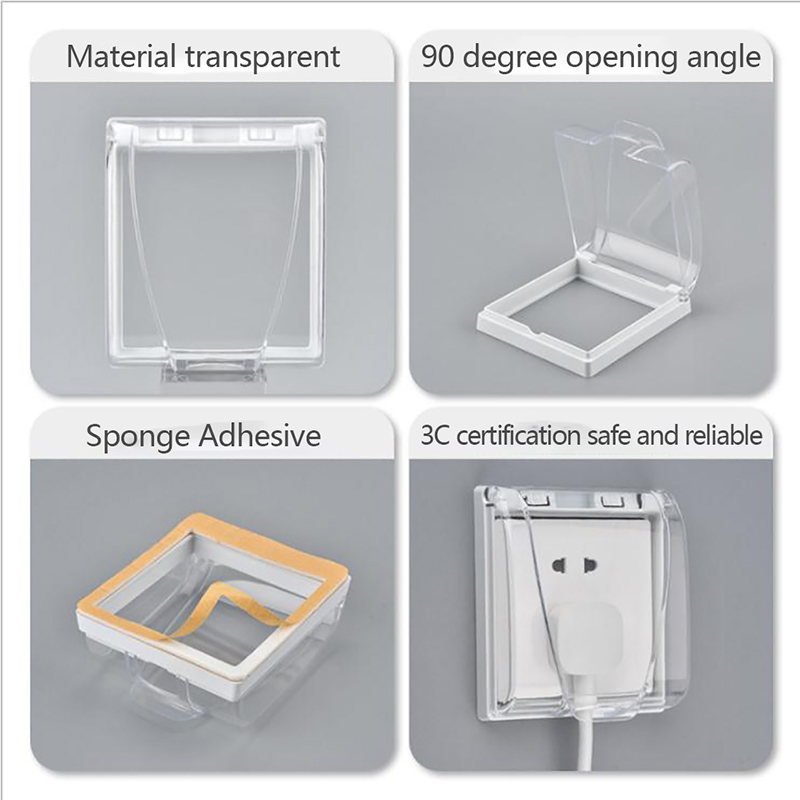 Material transparent

90 degree opening angle

Sponge Adhesive

3C certification safe and reliable