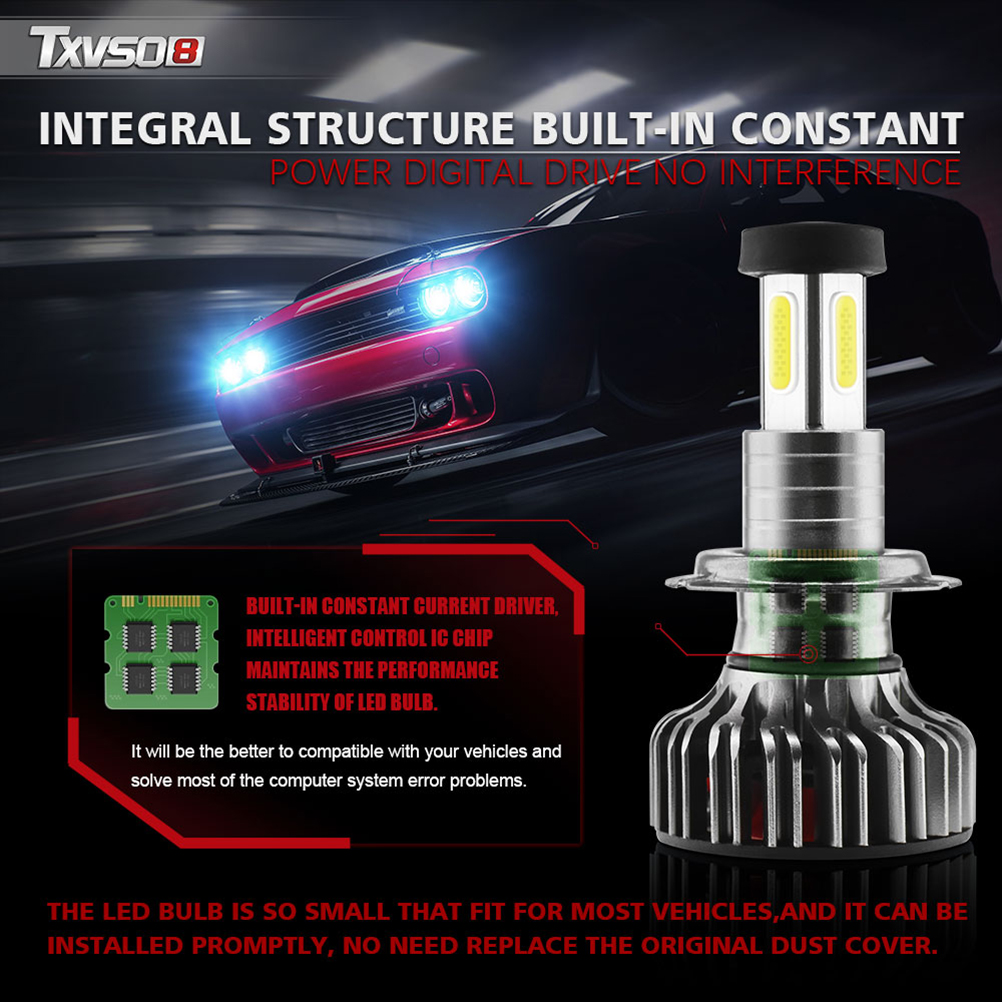 TXVSO8

INTEGRAL STRUCTURE BUILT-IN CONSTANT
POWER DIGITAL DRIVE NO INTERFERENCE

BUILT-IN CONSTANT CURRENT DRIVER, INTELLIGENT CONTROL IC CHIP MAINTAINS THE PERFORMANCE STABILITY OF LED BULB.

It will be the better to compatible with your vehicles and solve most of the computer system error problems.

THE LED BULB IS SO SMALL THAT FIT FOR MOST VEHICLES,AND IT CAN BE INSTALLED PROMPTLY, NO NEED REPLACE THE ORIGINAL DUST COVER.