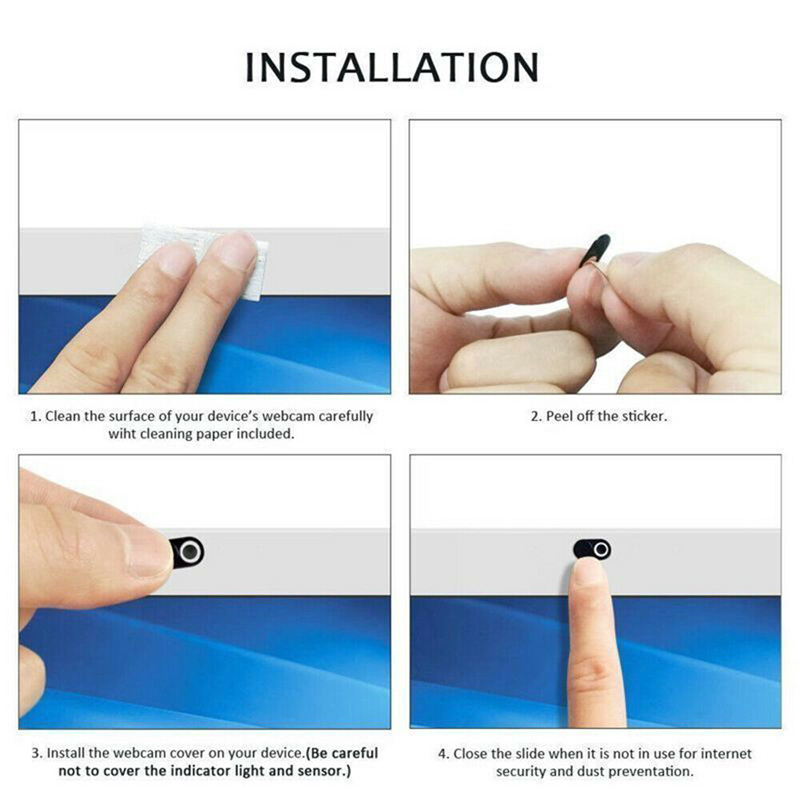 INSTALLATION

1. Clean the surface of your device's webcam carefully wiht cleaning paper included.

2. Peel off the sticker.

3. Install the webcam cover on your device.(Be careful not to cover the indicator light and sensor.)

4. Close the slide when it is not in use for internet security and dust preventation.