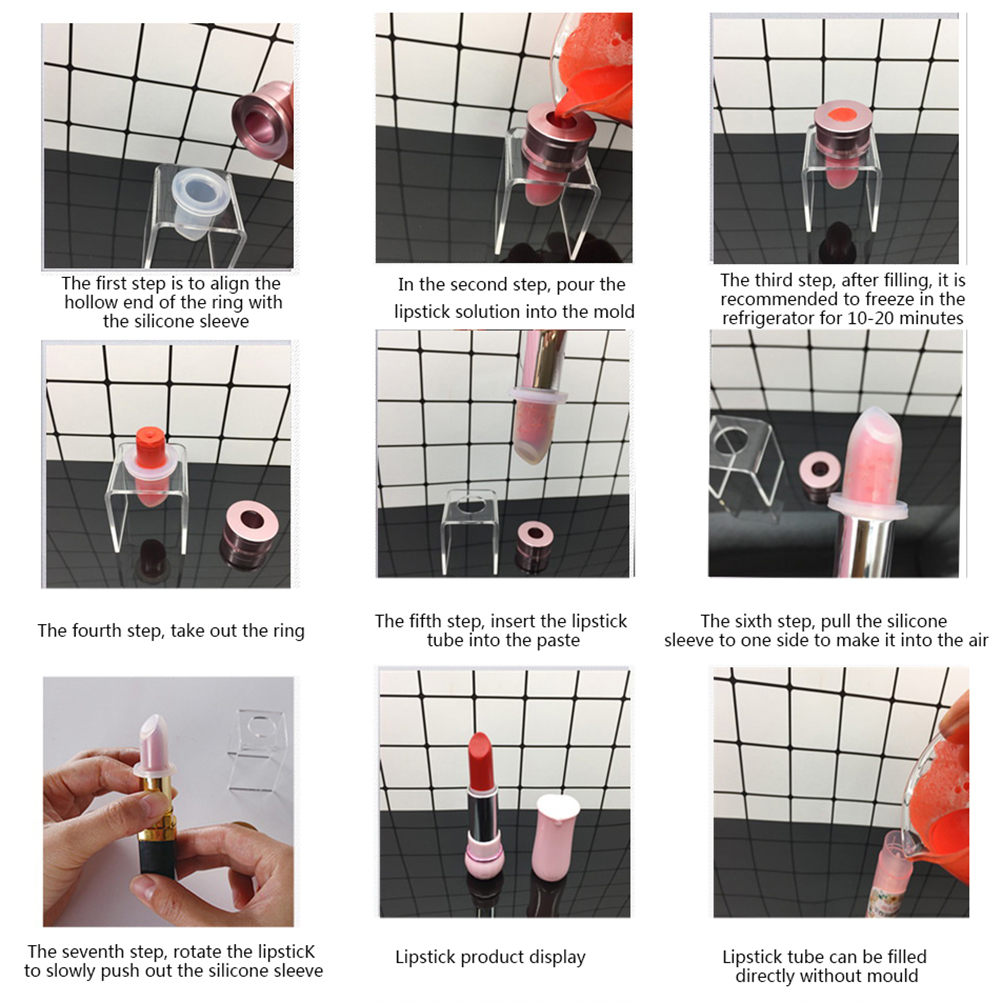 The first step is to align the hollow end of the ring with the silicone sleeve

In the second step, pour the lipstick solution into the mold

The third step, after filling, it is recommended to freeze in the refrigerator for 10-20 minutes

The fourth step, take out the ring

The fifth step, insert the lipstick tube into the paste

The sixth step, pull the silicone sleeve to one side to make it into the air

The seventh step, rotate the lipsticK to slowly push out the silicone sleeve

Lipstick product display

Lipstick tube can be filled directly without mould