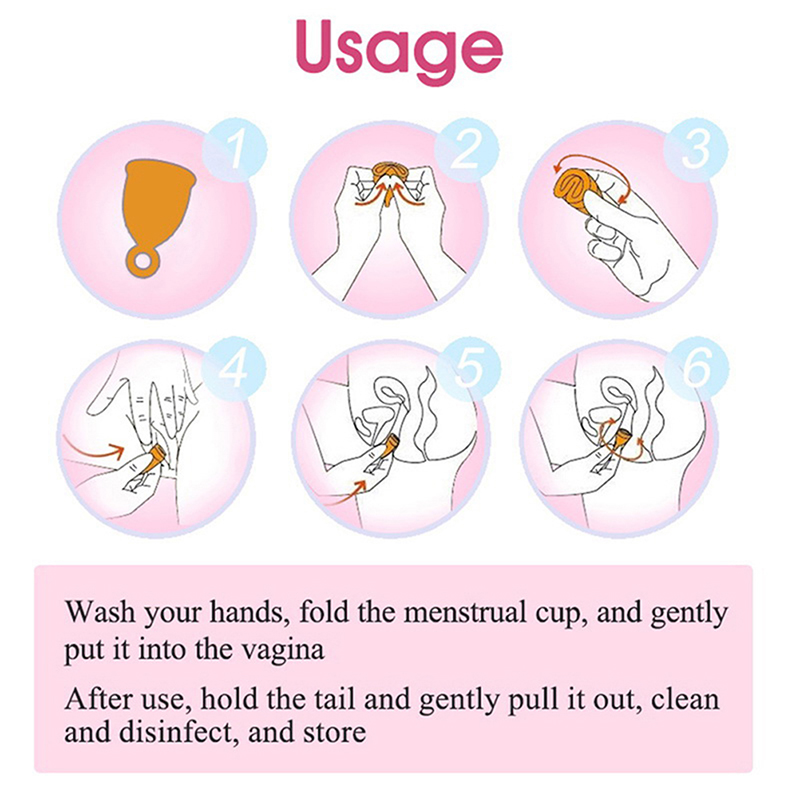 Usage

1

2

3

4

5

6

Wash your hands, fold the menstrual cup, and gently put it into the vagina

After use, hold the tail and gently pull it out, clean and disinfect, and store