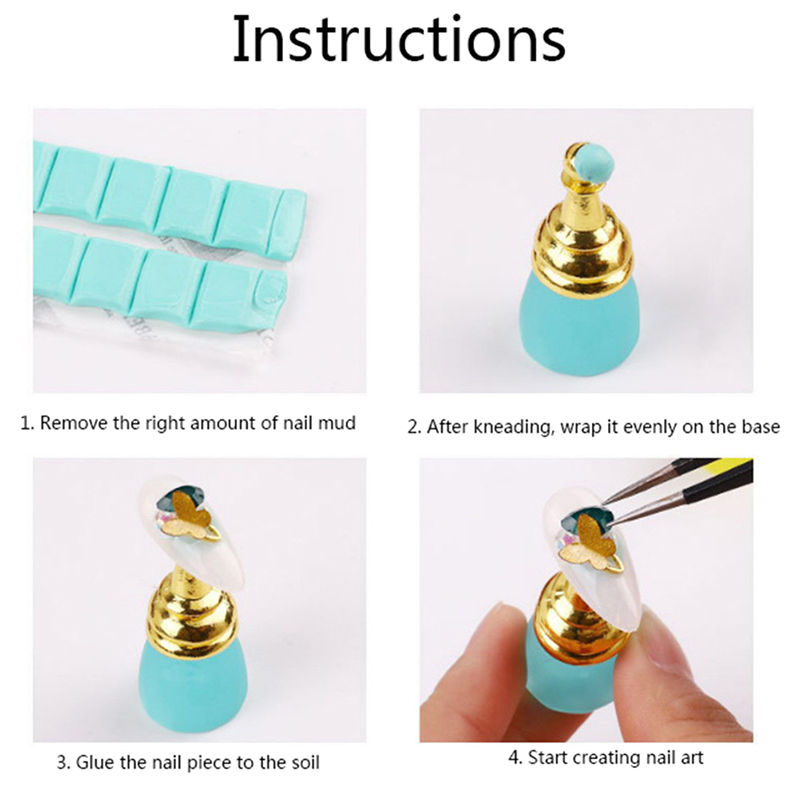 Instructions

1. Remove the right amount of nail mud

2. After kneading, wrap it evenly on the base

3. Glue the nail piece to the soil

4. Start creating nail art