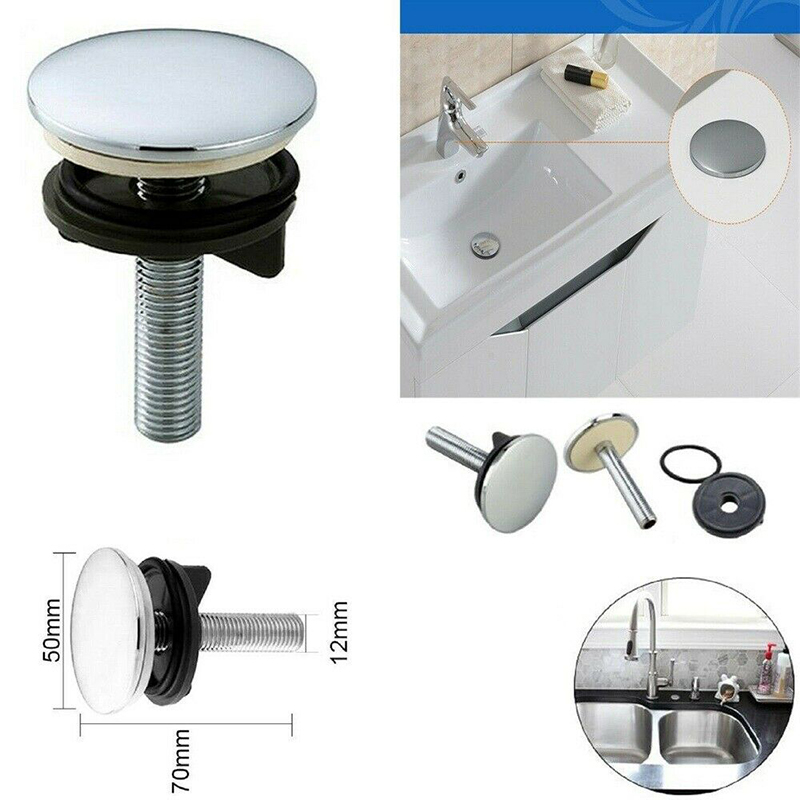 50mm

12mm

70mm