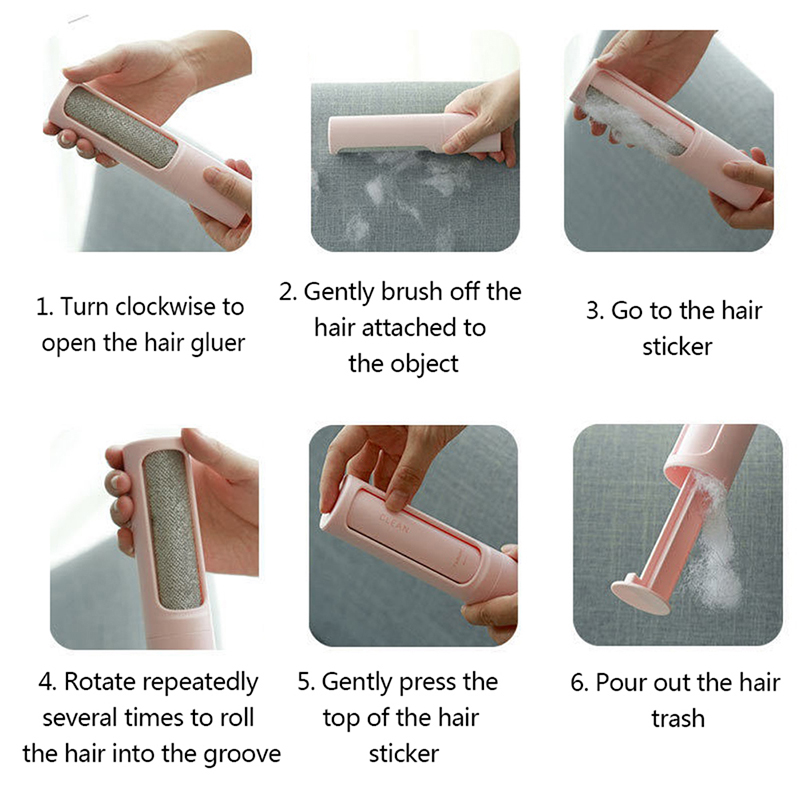 1. Turn clockwise to open the hair gluer

2. Gently brush off the hair attached to the object

3. Go to the hair sticker

CLEAN

4. Rotate repeatedly several times to roll the hair into the groove

5. Gently press the top of the hair sticker

6. Pour out the hair trash