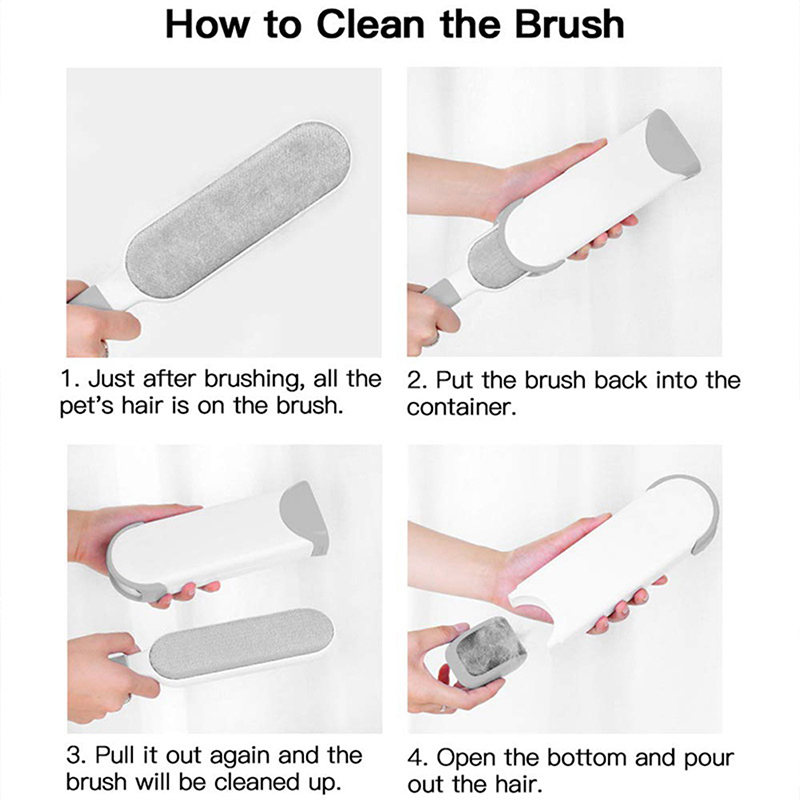 How to Clean the Brush

1. Just after brushing, all the pet's hair is on the brush.

2. Put the brush back into the container.

3. Pull it out again and the brush will be cleaned up.

4. Open the bottom and pour out the hair.