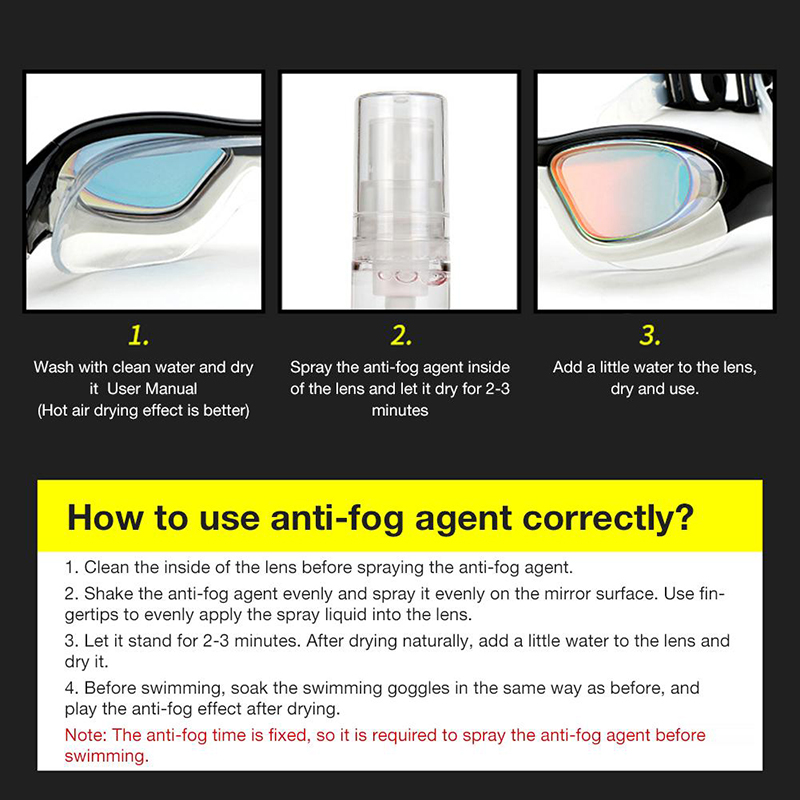 1.
Wash with clean water and dry it User Manual
(Hot air drying effect is better)

2.
Spray the anti-fog agent inside of the lens and let it dry for 2-3 minutes

3.
Add a little water to the lens, dry and use.

How to use anti-fog agent correctly?

1. Clean the inside of the lens before spraying the anti-fog agent.

2. Shake the anti-fog agent evenly and spray it evenly on the mirror surface. Use fingertips to evenly apply the spray liquid into the lens.

3. Let it stand for 2-3 minutes. After drying naturally, add a little water to the lens and dry it.

4. Before swimming, soak the swimming goggles in the same way as before, and play the anti-fog effect after drying.

Note: The anti-fog time is fixed, so it is required to spray the anti-fog agent before swimming.