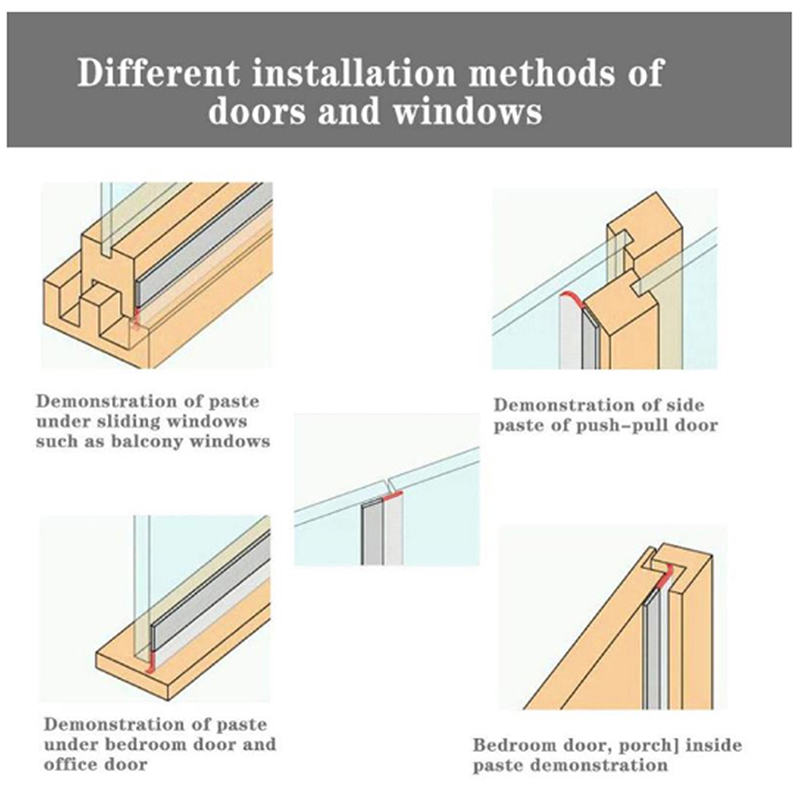 Different installation methods of doors and windows

Demonstration of paste under sliding windows such as balcony windows

Demonstration of side paste of push-pull door

Demonstration of paste under bedroom door and office door

Bedroom door, porch] inside paste demonstration