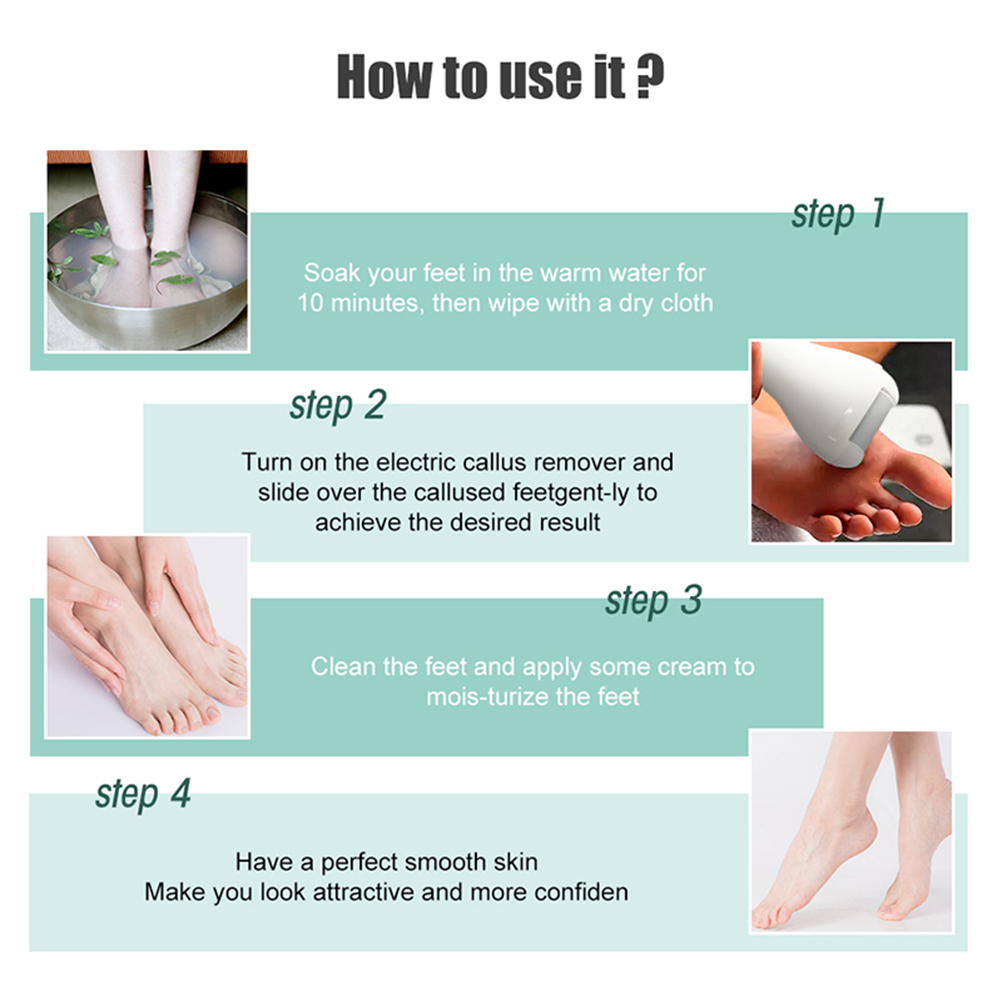 How to use it ?

step 1

Soak your feet in the warm water for 10 minutes, then wipe with a dry cloth

step 2

Turn on the electric callus remover and slide over the callused feetgent-ly to achieve the desired result

step 3

Clean the feet and apply some cream to mois-turize the feet

step 4

Have a perfect smooth skin
Make you look attractive and more confiden