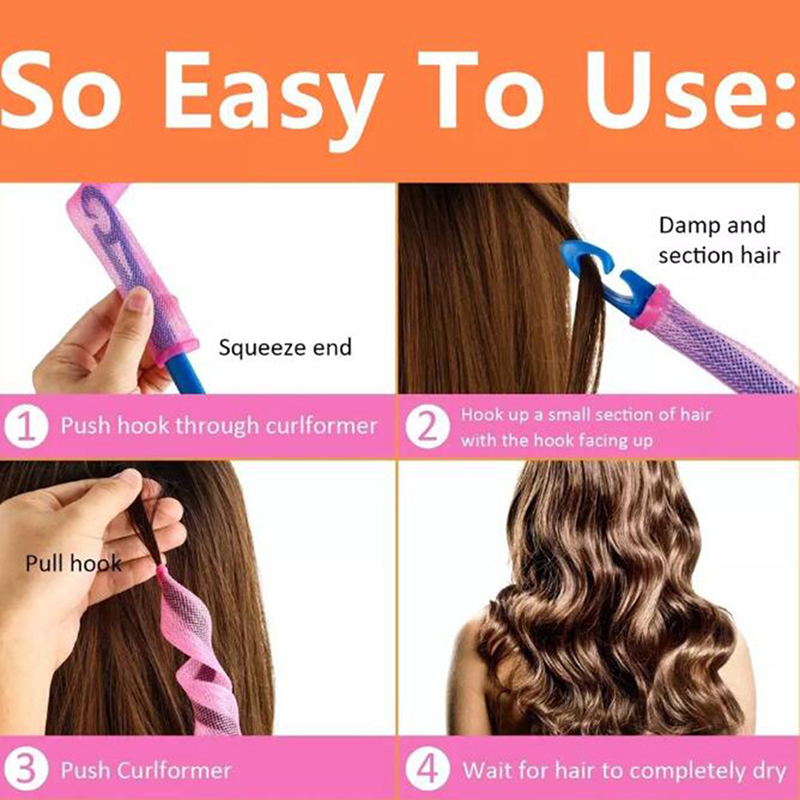 So Easy To Use:

Squeeze end

1 Push hook through curlformer

Damp and section hair

2 Hook up a small section of hair with the hook facing up

Pull hook

3 Push Curlformer

4 Wait for hair to completely dry